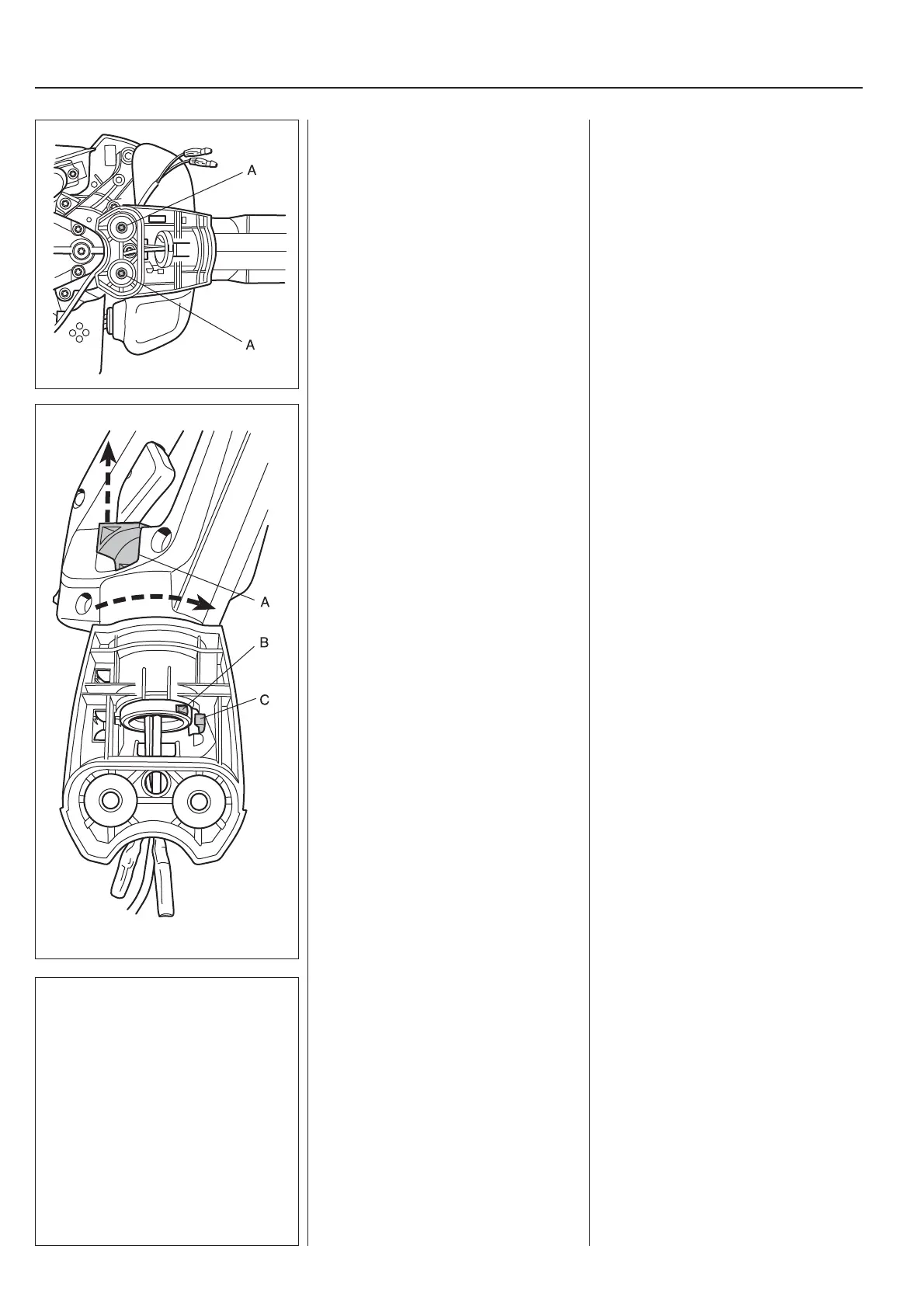 A

A

A

B

C