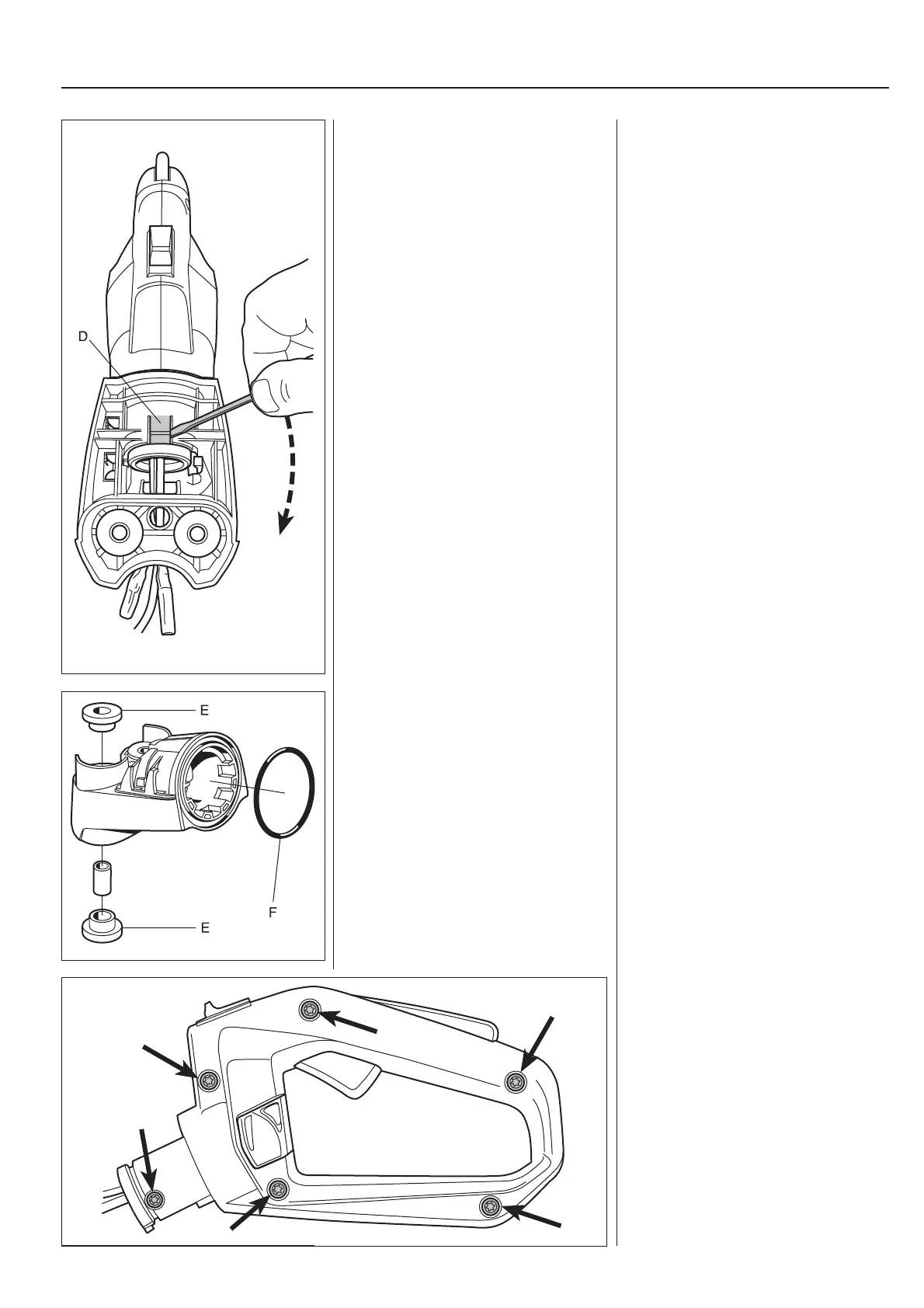 D

E

F

E