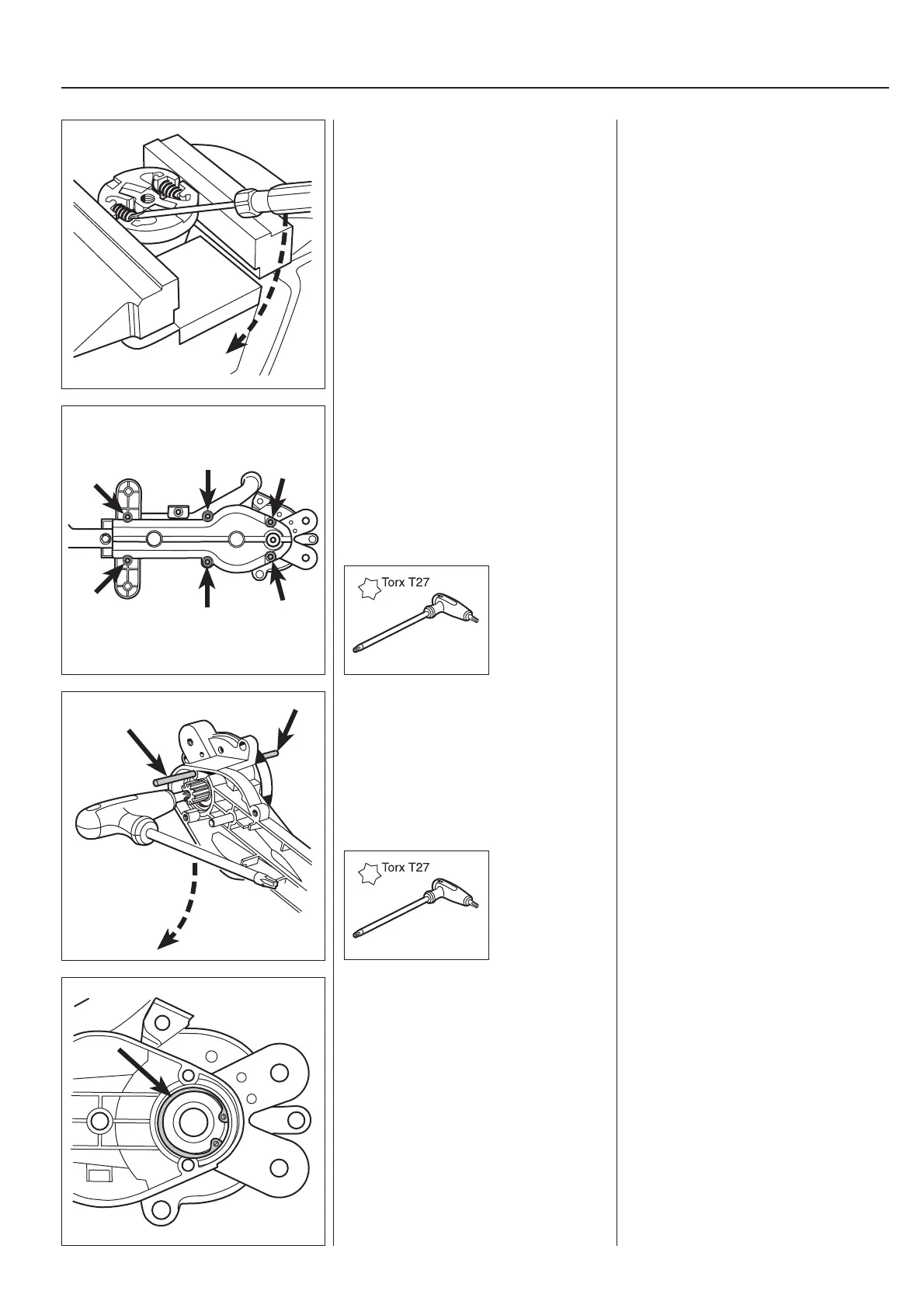 Torx T27

Torx T27