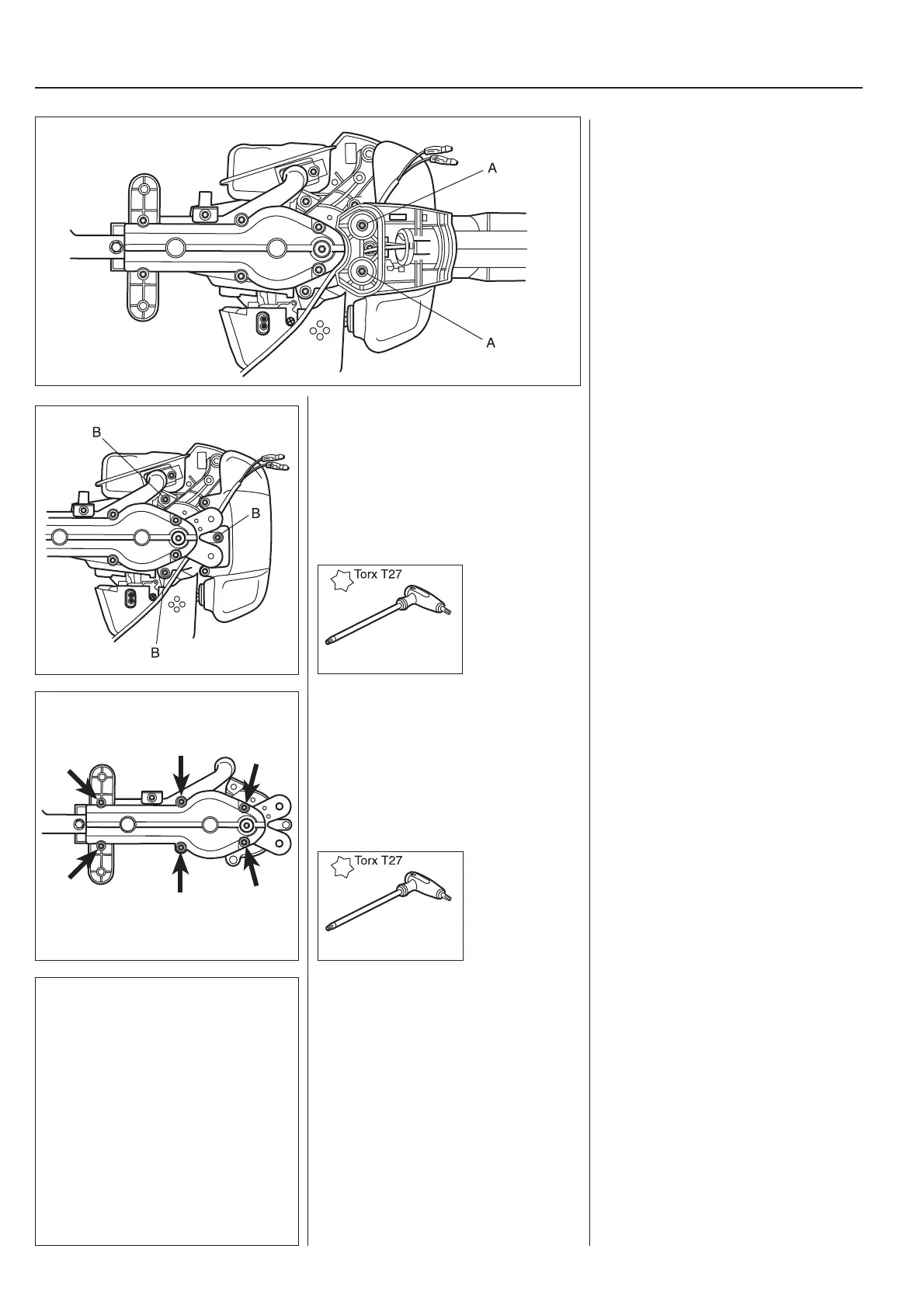 A

A

B

B

B

Torx T27

Torx T27