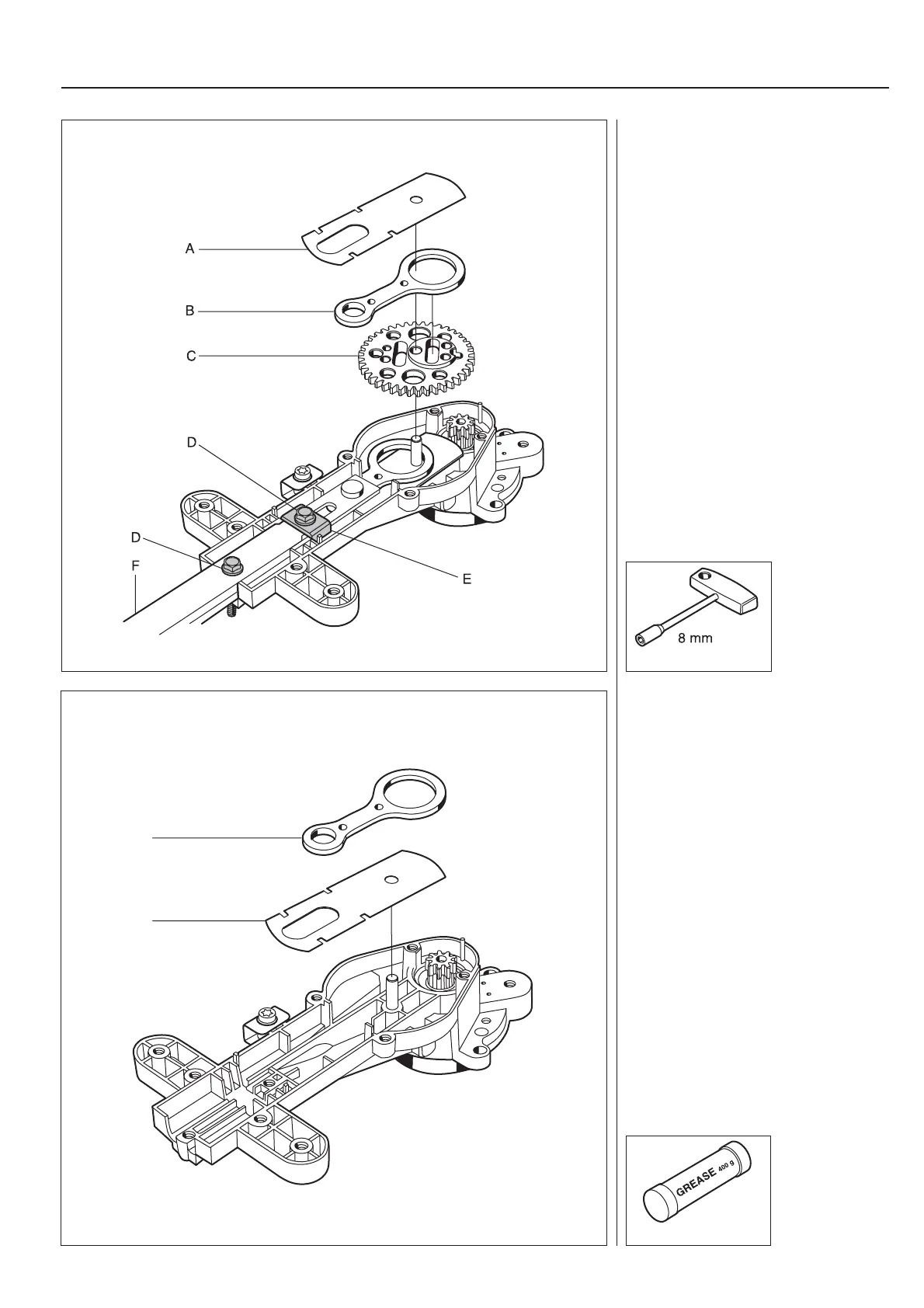 A
B
C
D
D
F
E

8 mm

GREASE 400 g