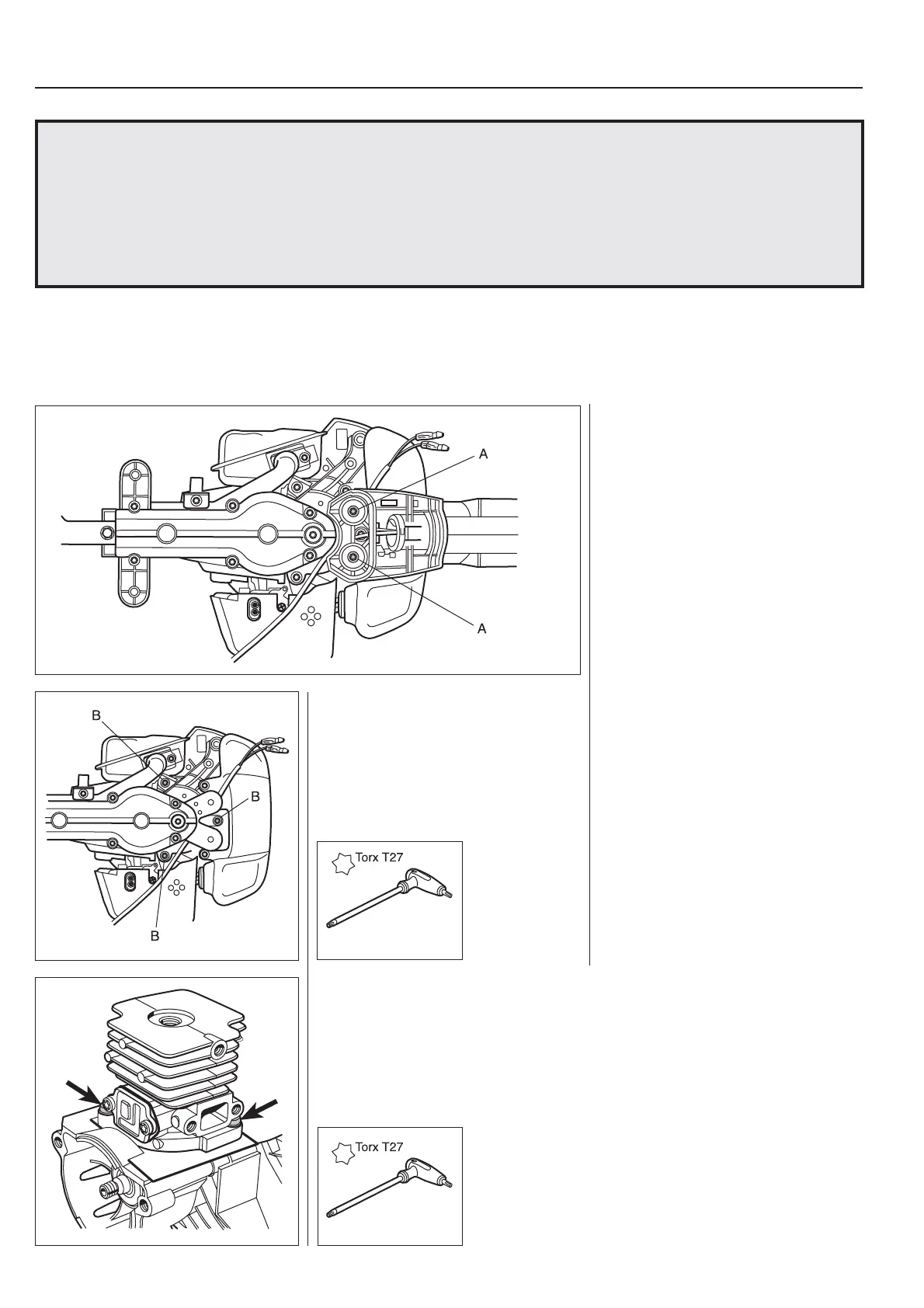 A

A

B

B

B

Torx T27

Torx T27