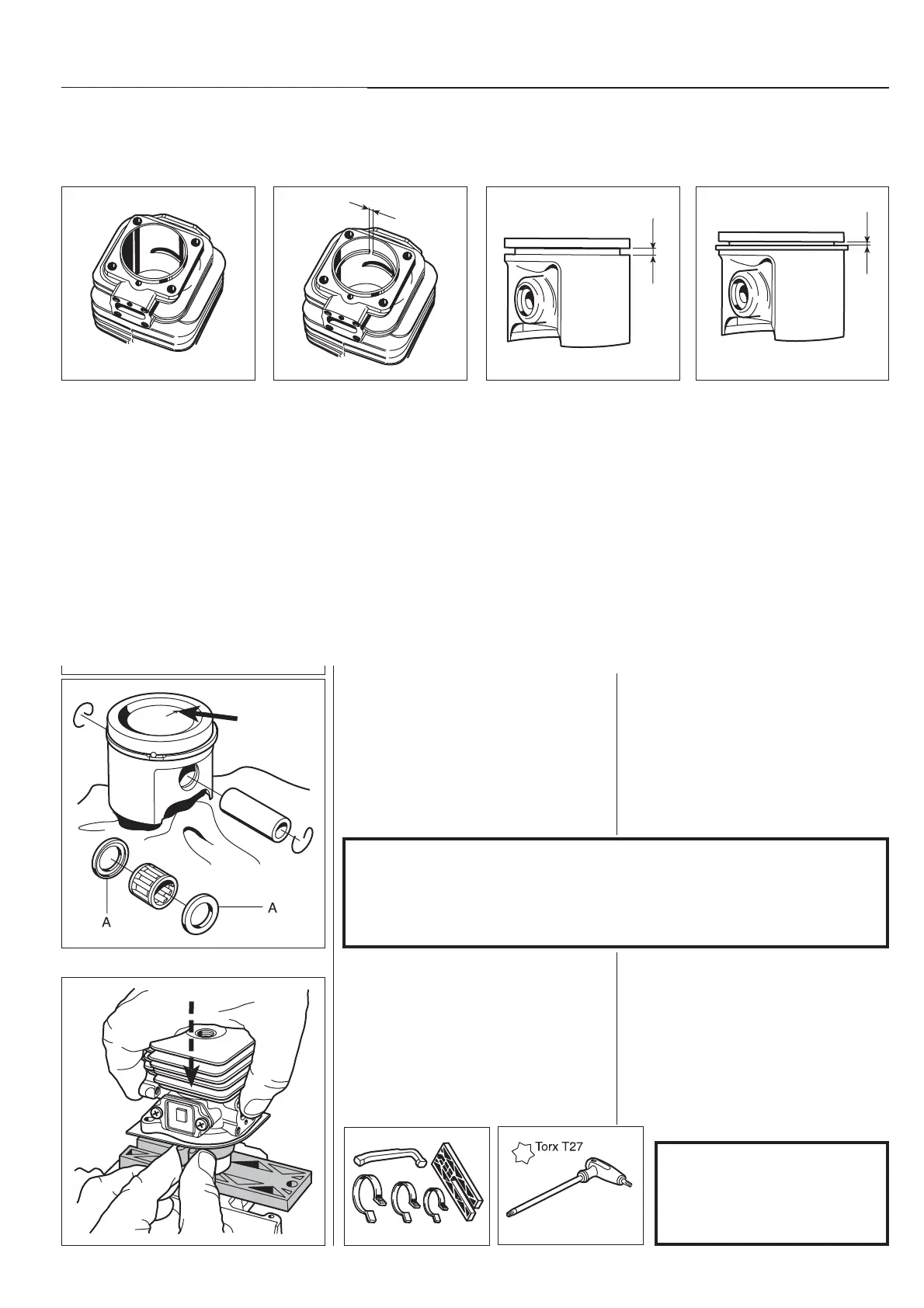 A

A

Torx T27