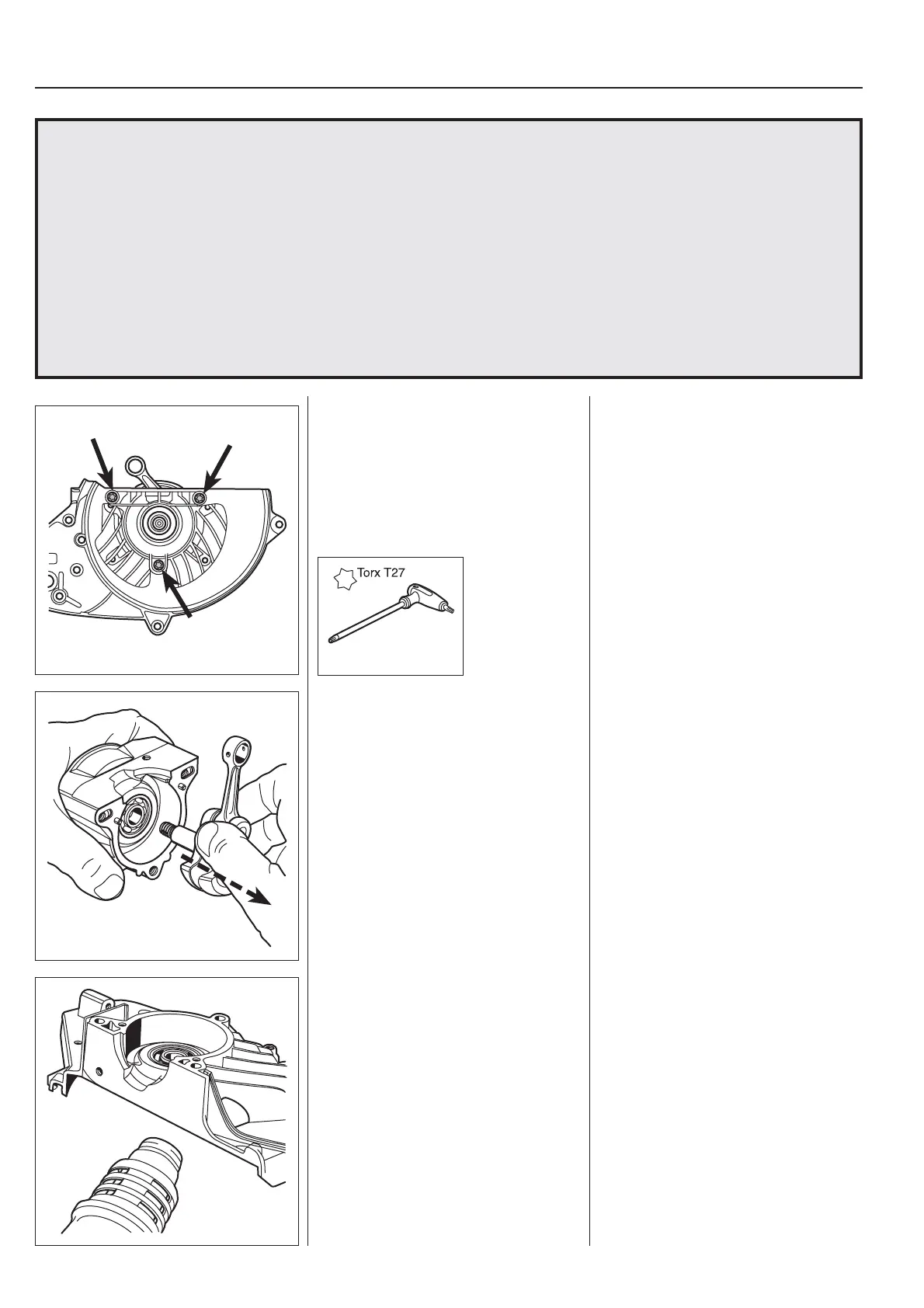 Torx T27