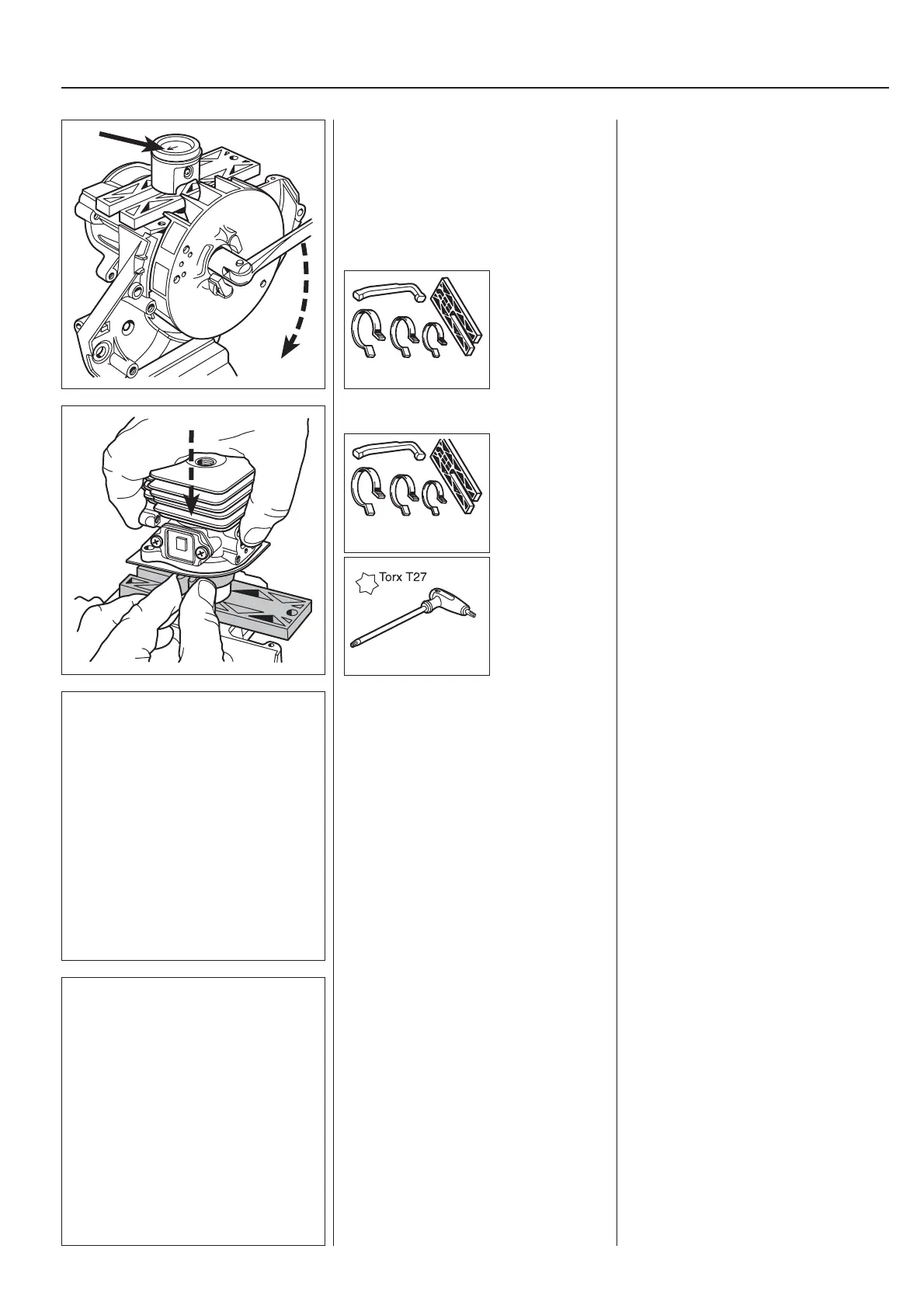 Torx T27