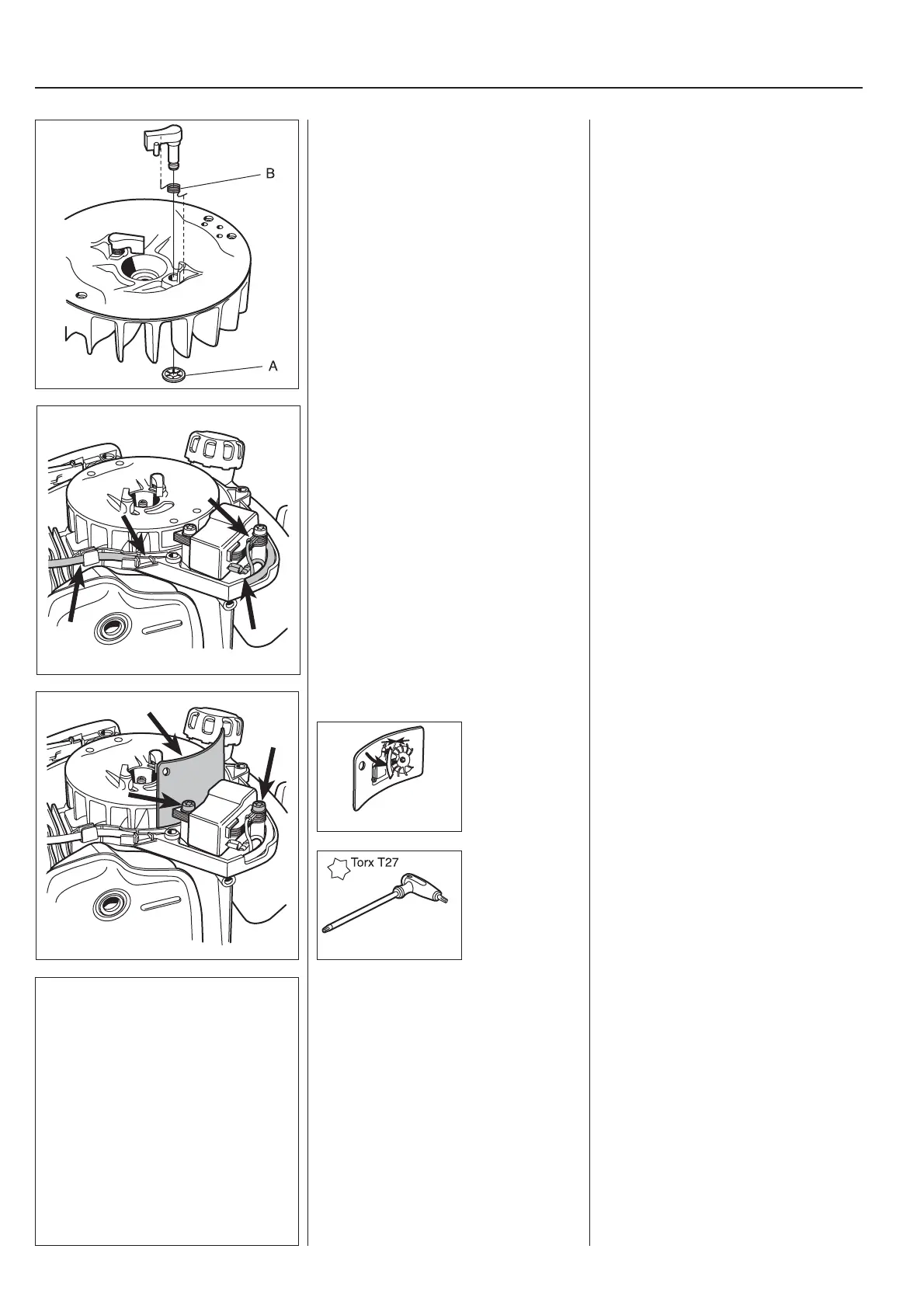 B

A

Torx T27