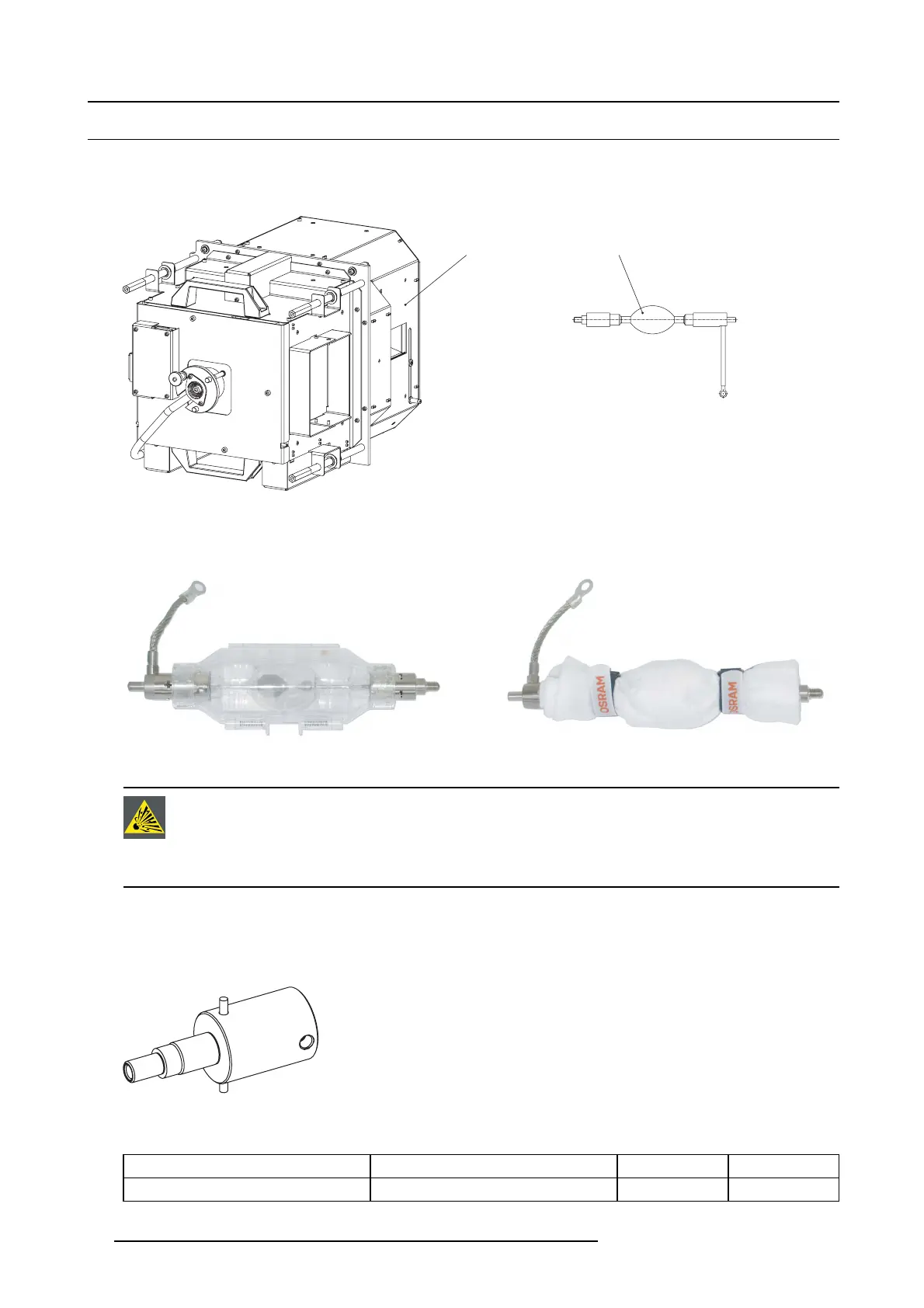 OSRAM

OSRAM