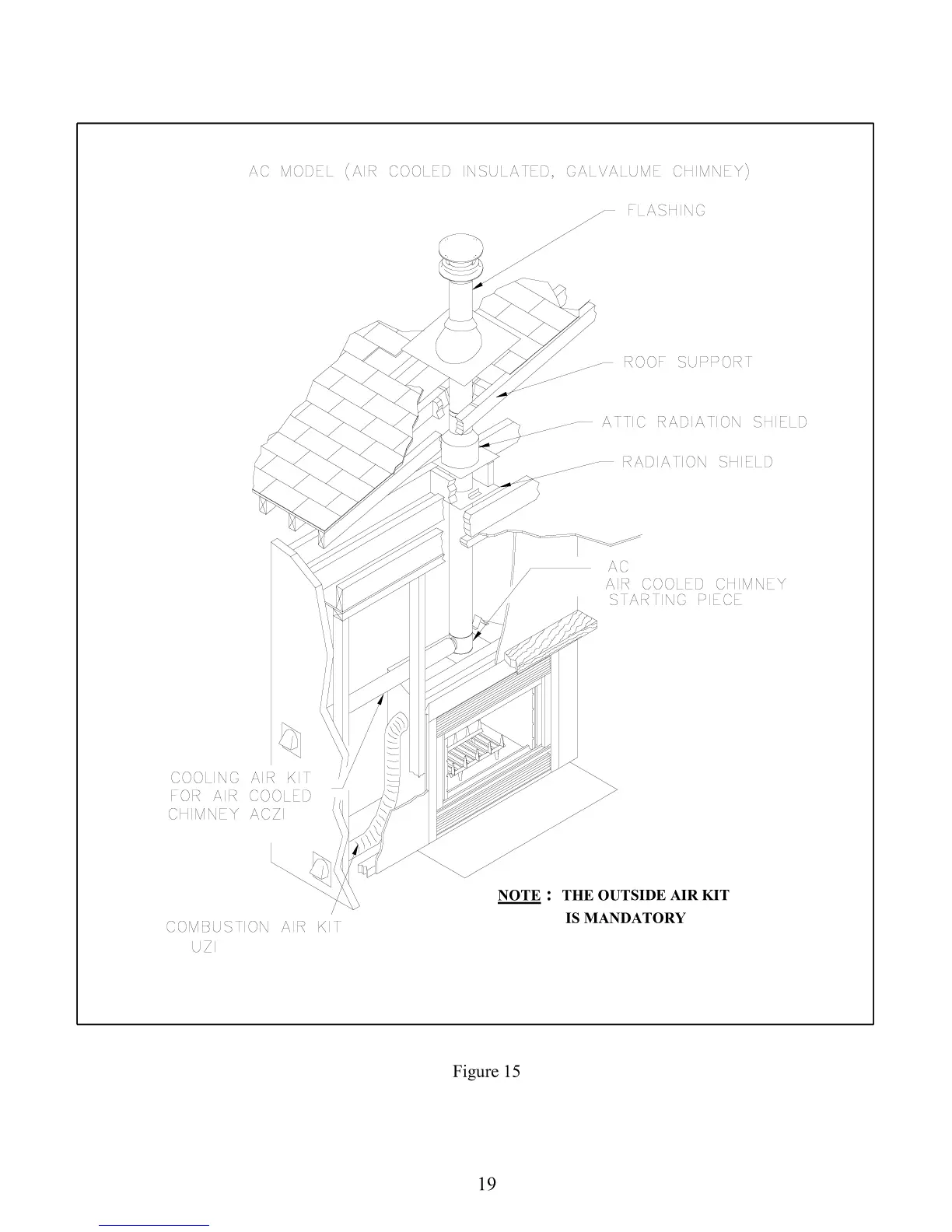 AC MODEL (AIR COOLED INSULATED, GALVALUME CHIMNEY)

FLASHING

ROOF SUPPORT

ATTIC RADIATION SHIELD

RADIATION SHIELD

AC
AIR COOLED CHIMNEY
STARTING PIECE

COOLING AIR KIT
FOR AIR COOLED
CHIMNEY ACZI

COMBUSTION AIR KIT
UZI

NOTE : THE OUTSIDE AIR KIT IS MANDATORY

Figure 15

19