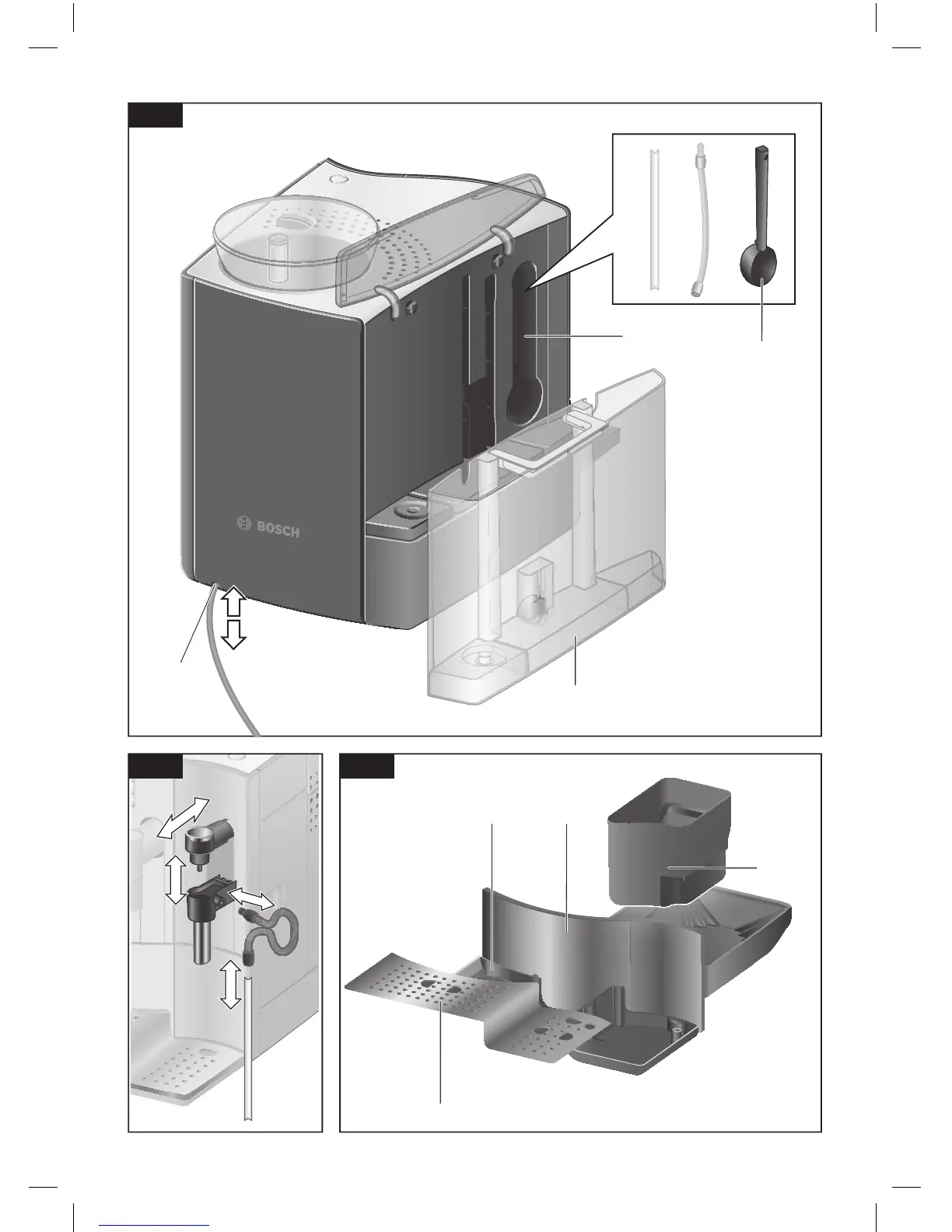 BOSCH