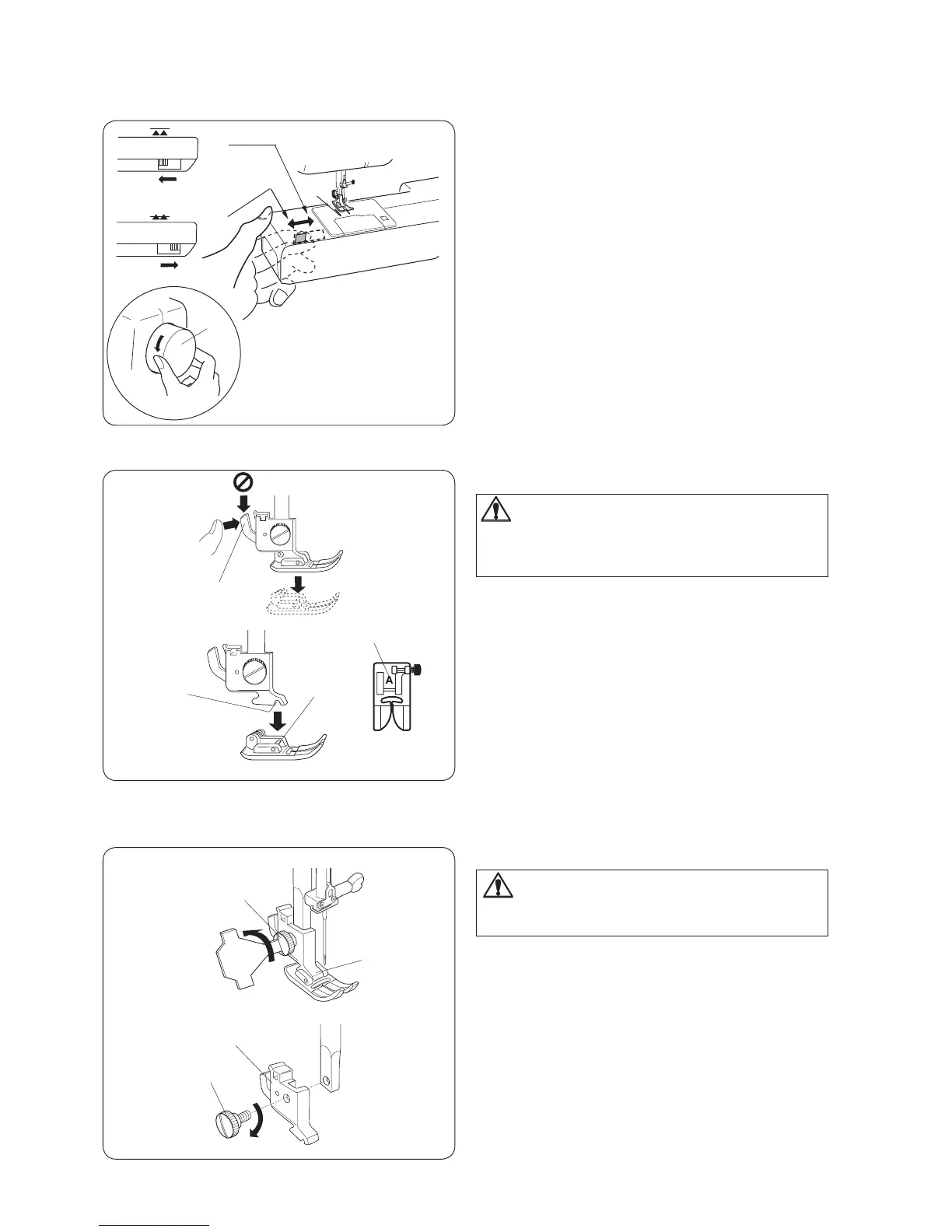 A