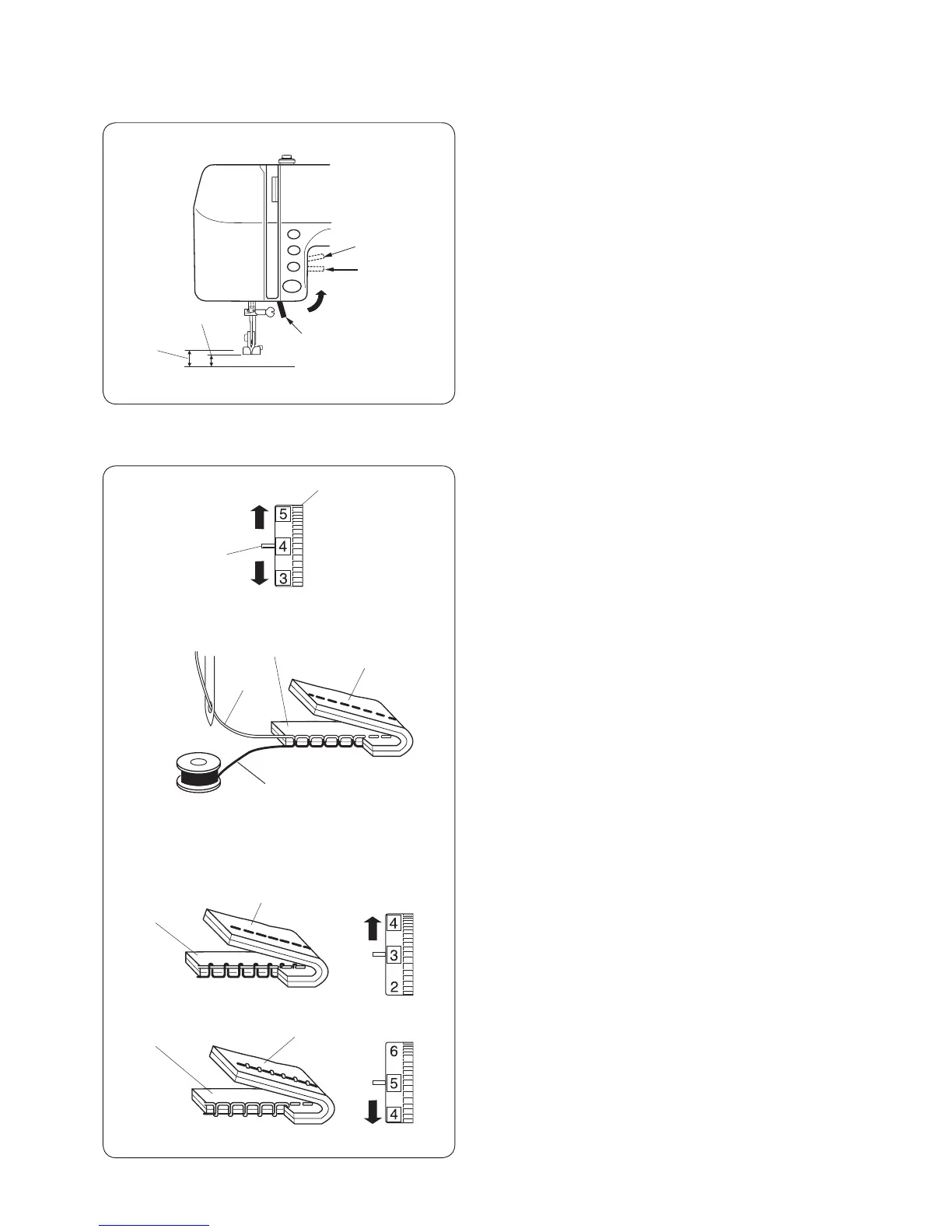 5
4
3

4
3
2

6
5
4