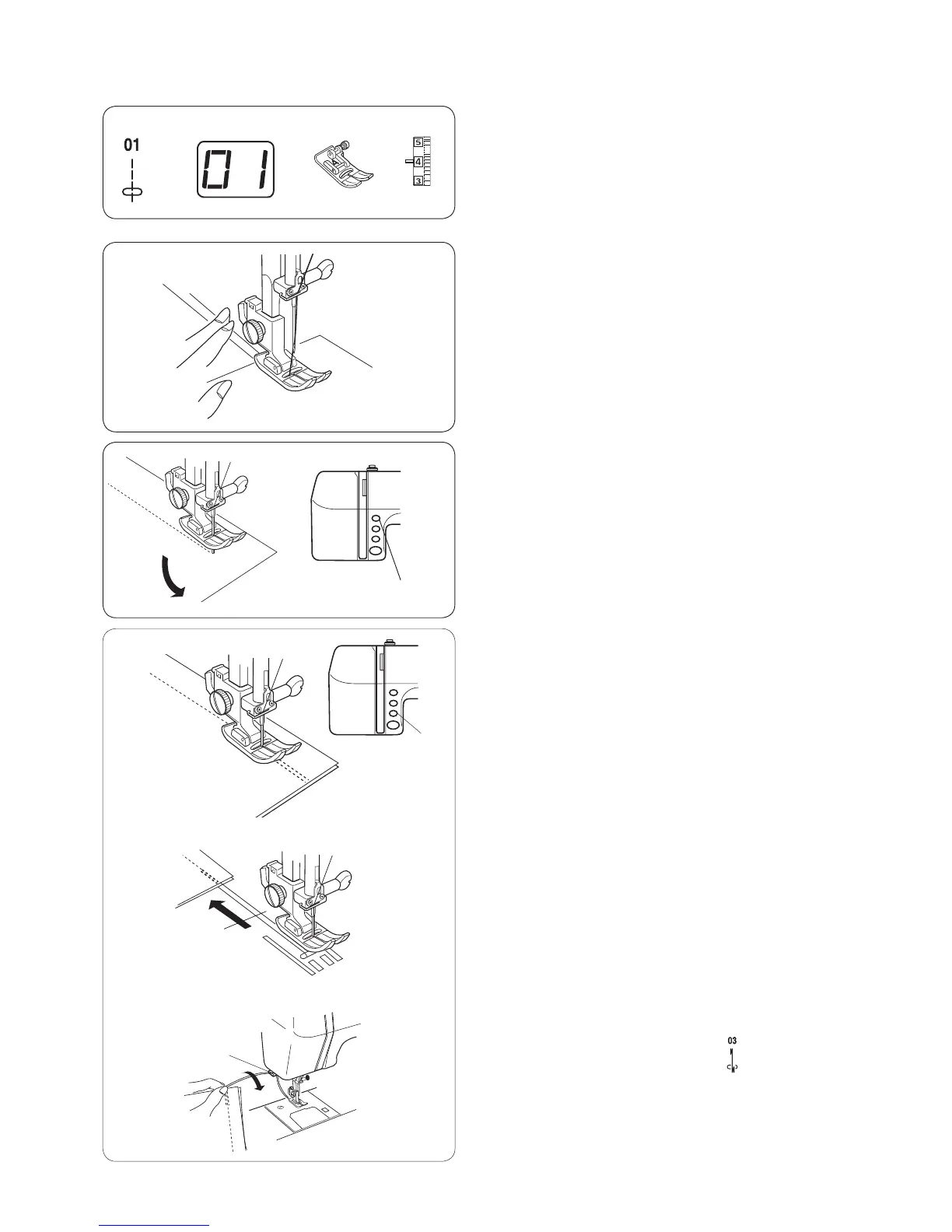 01

01

5
4
3

03