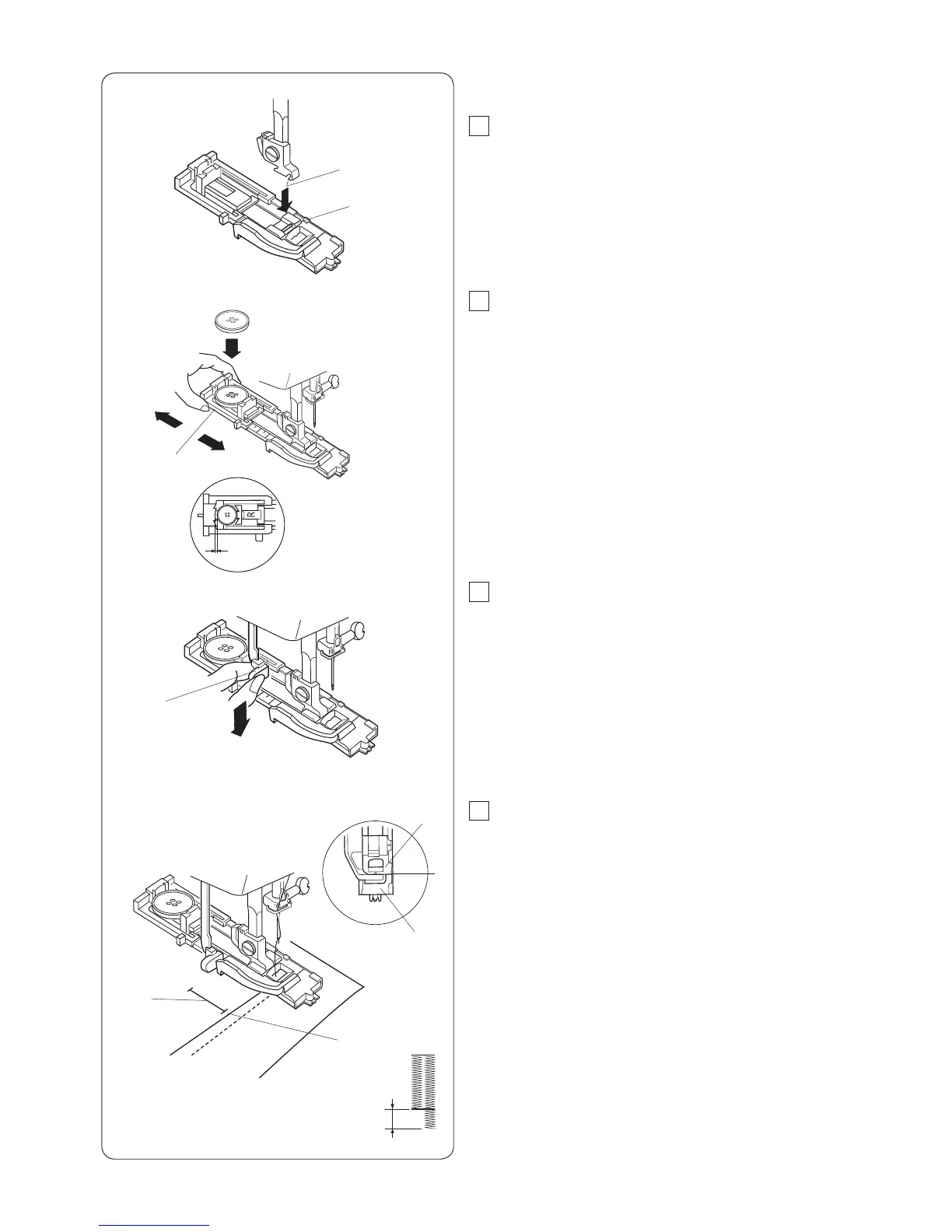 R