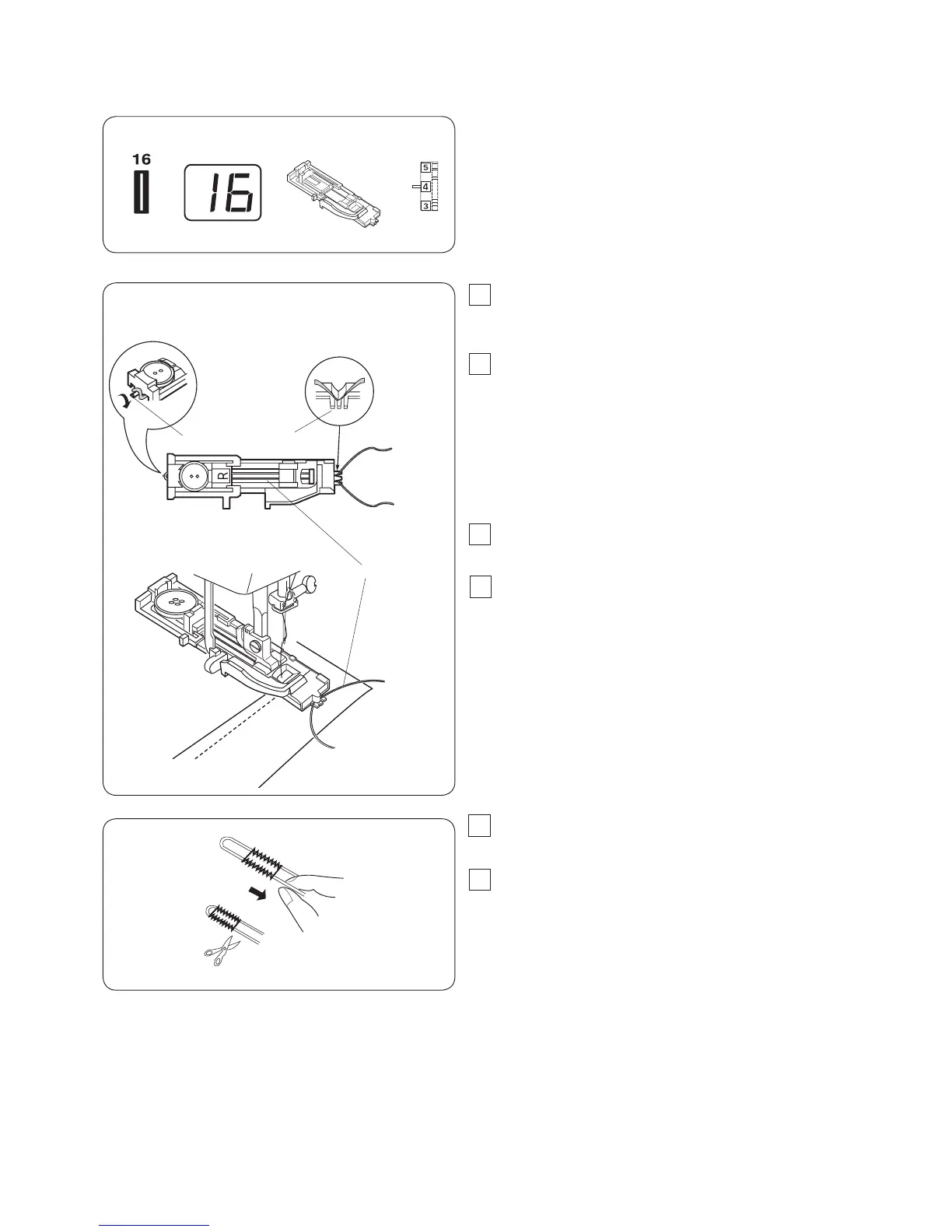 16

16

5
4
3

R