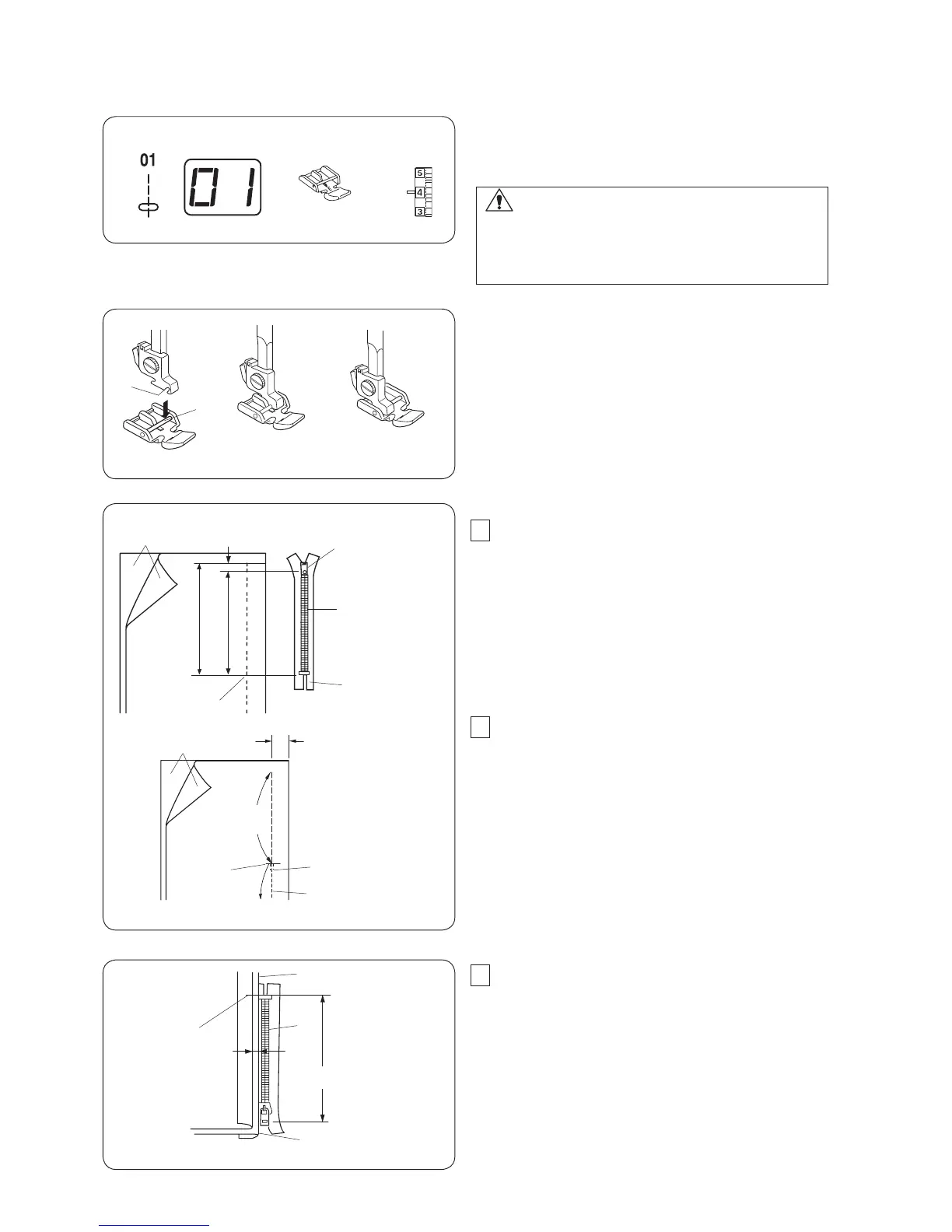 01

01

5
4
3