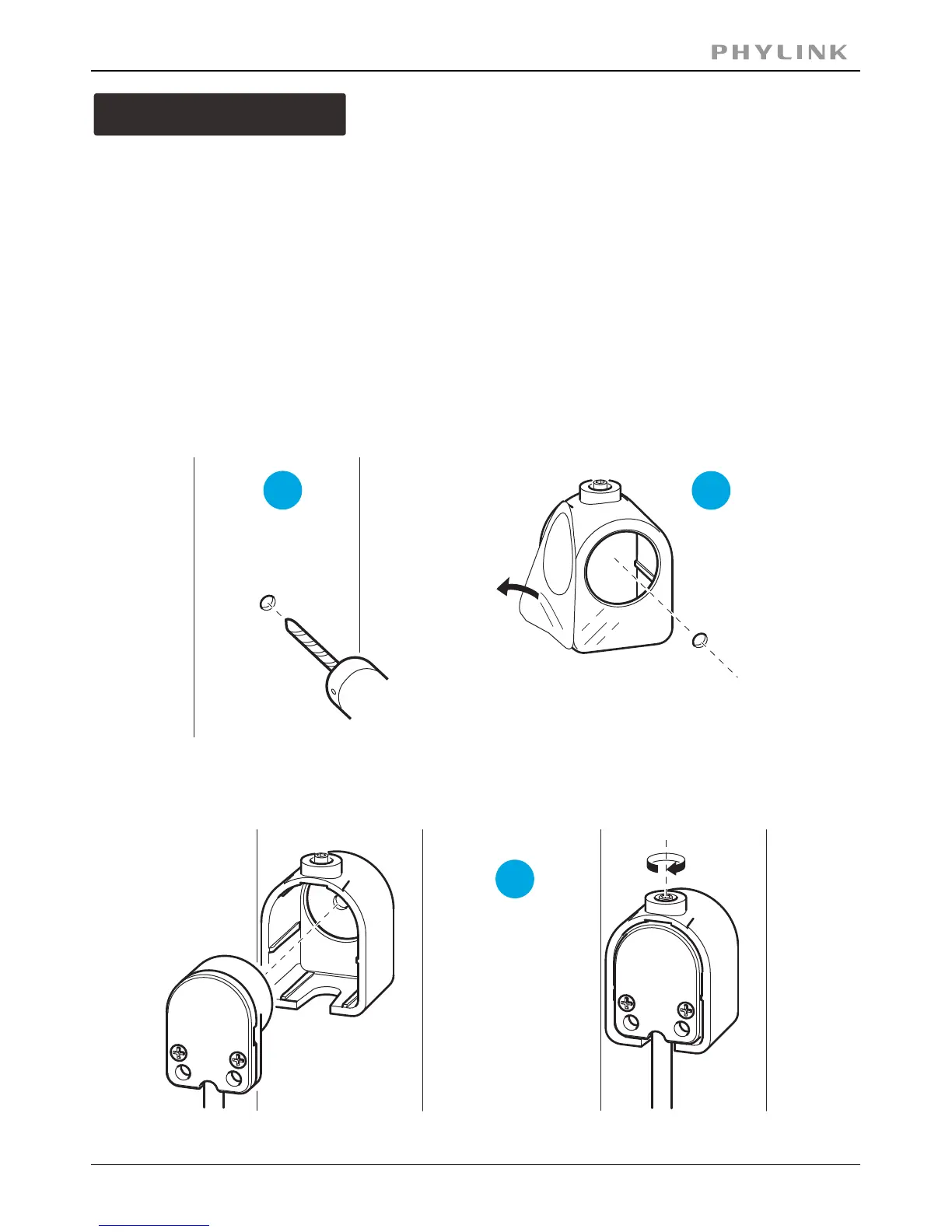 PHYLINK