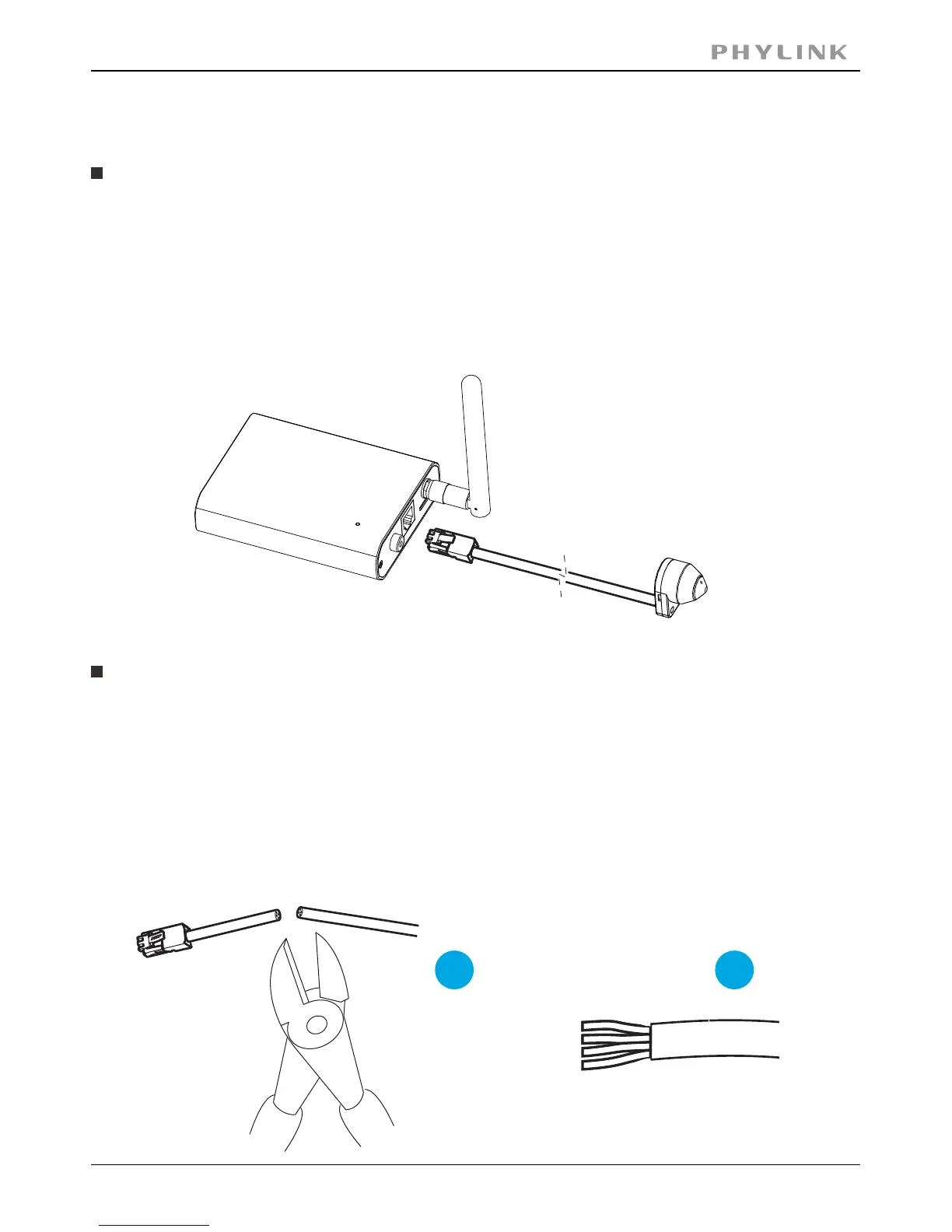 PHYLINK