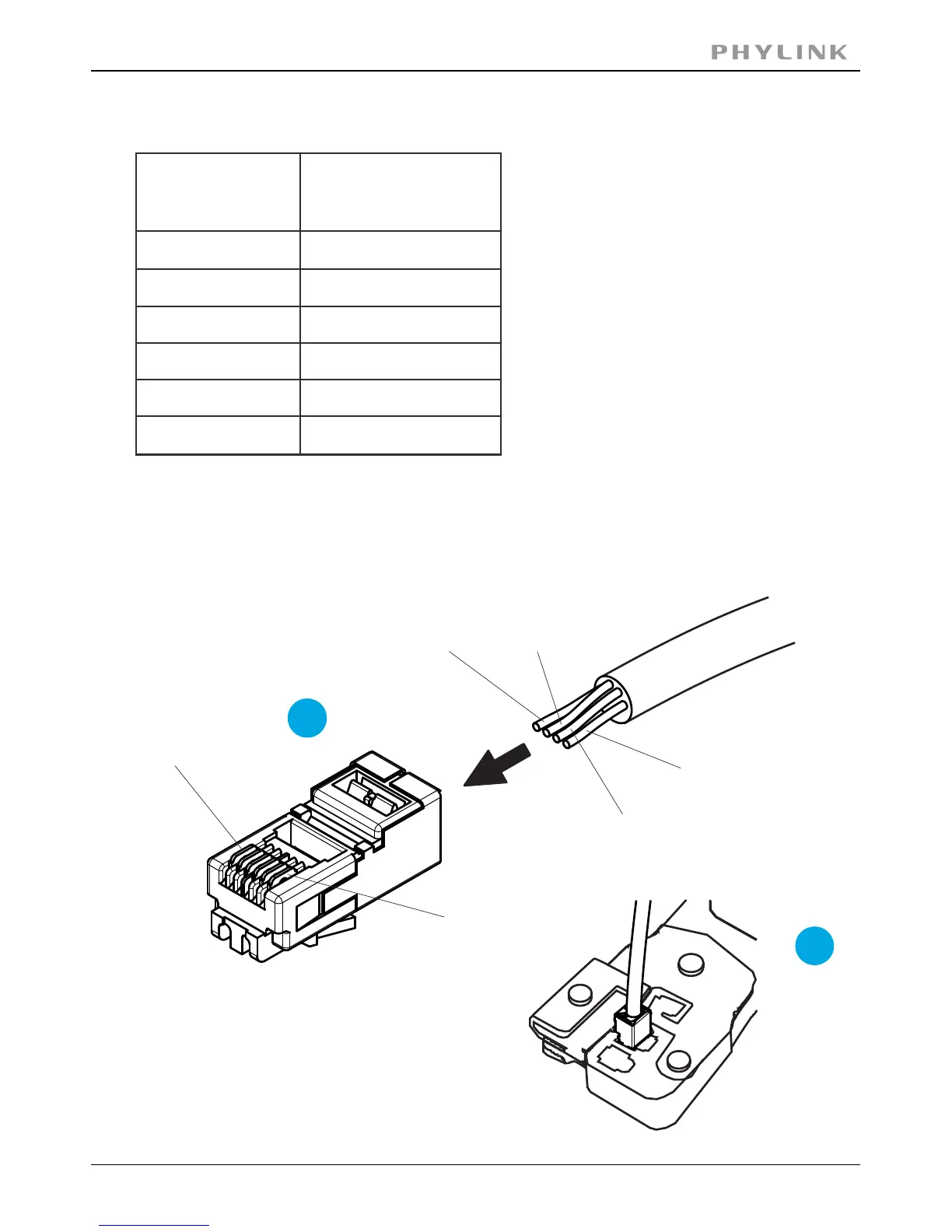 PHYLINK