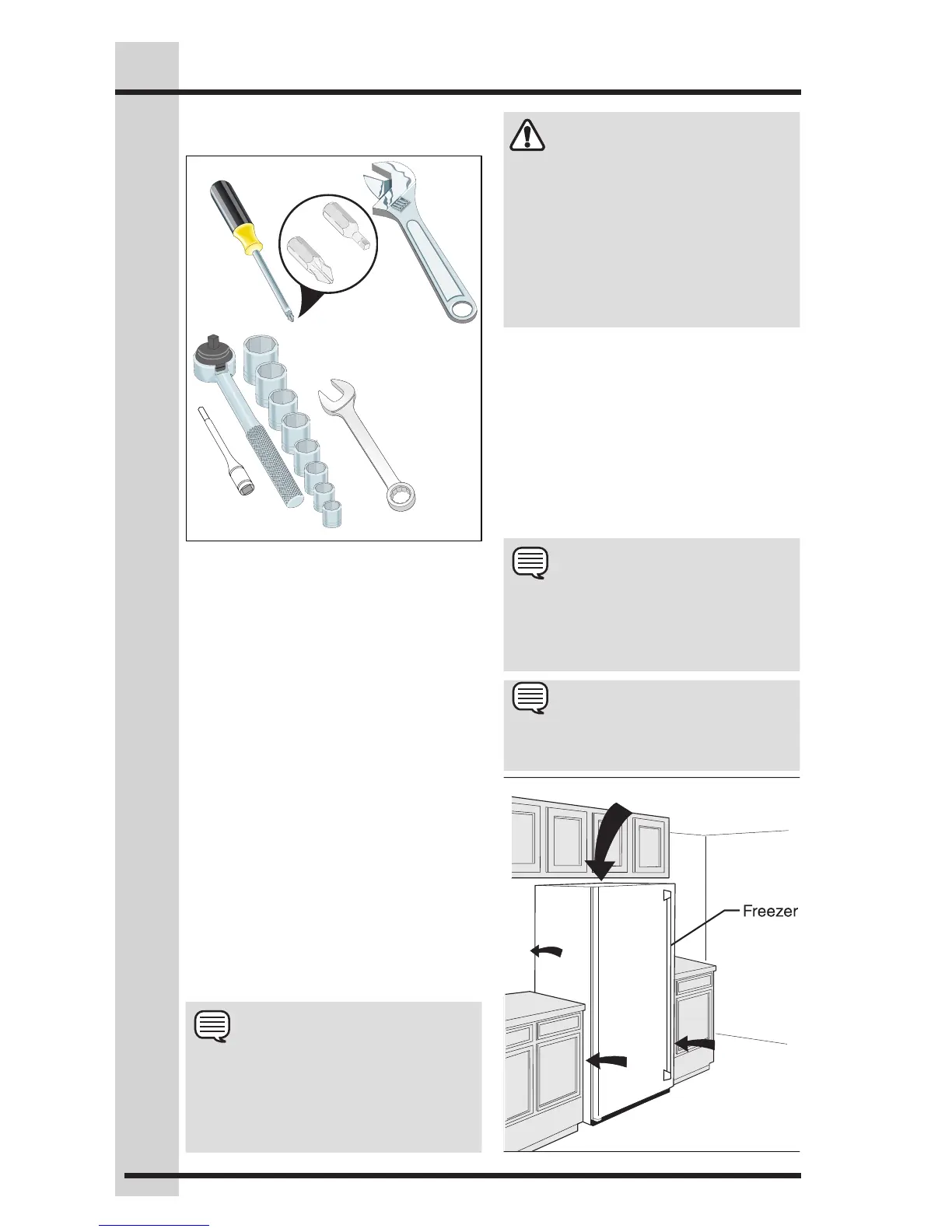 Freezer