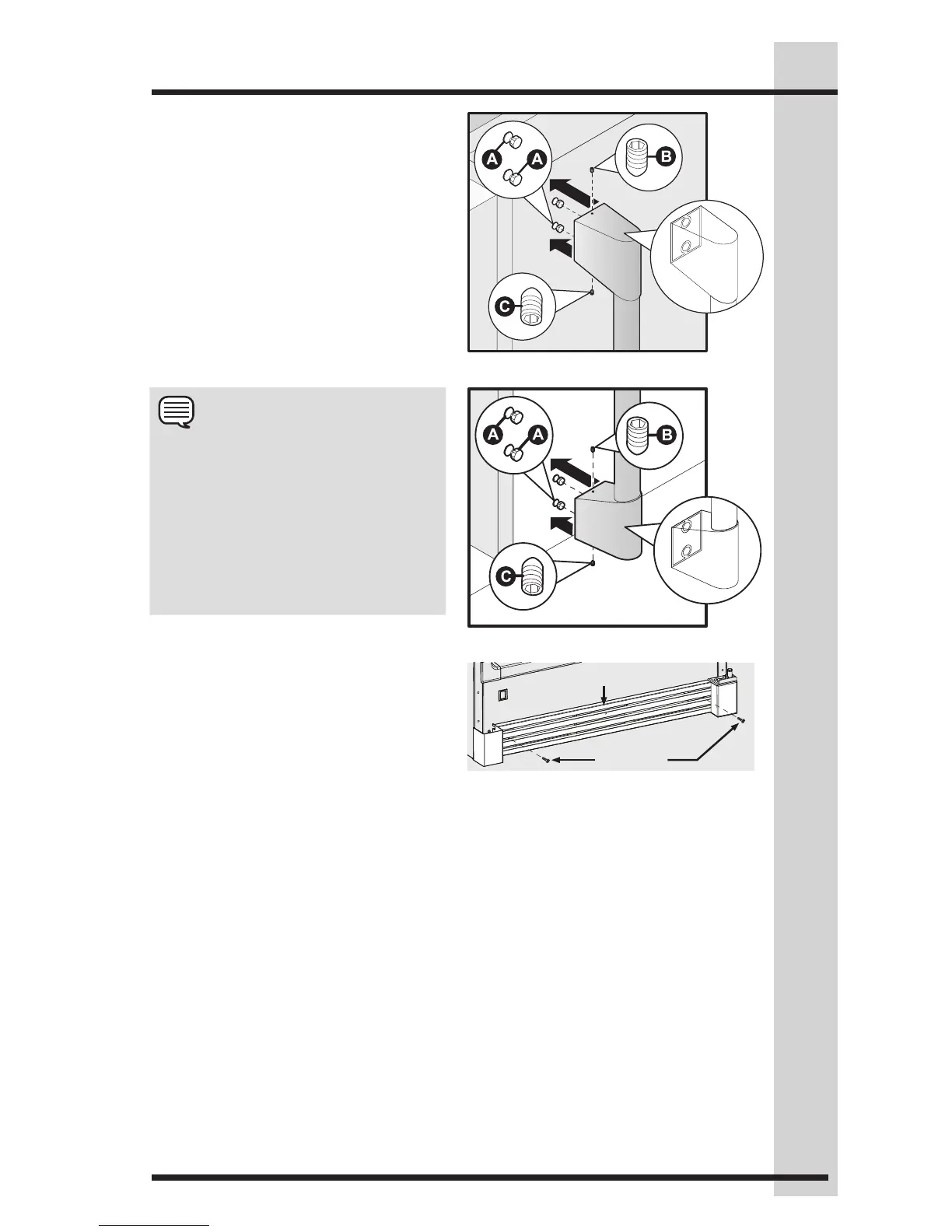 A

A

B

C

A

A

B

C