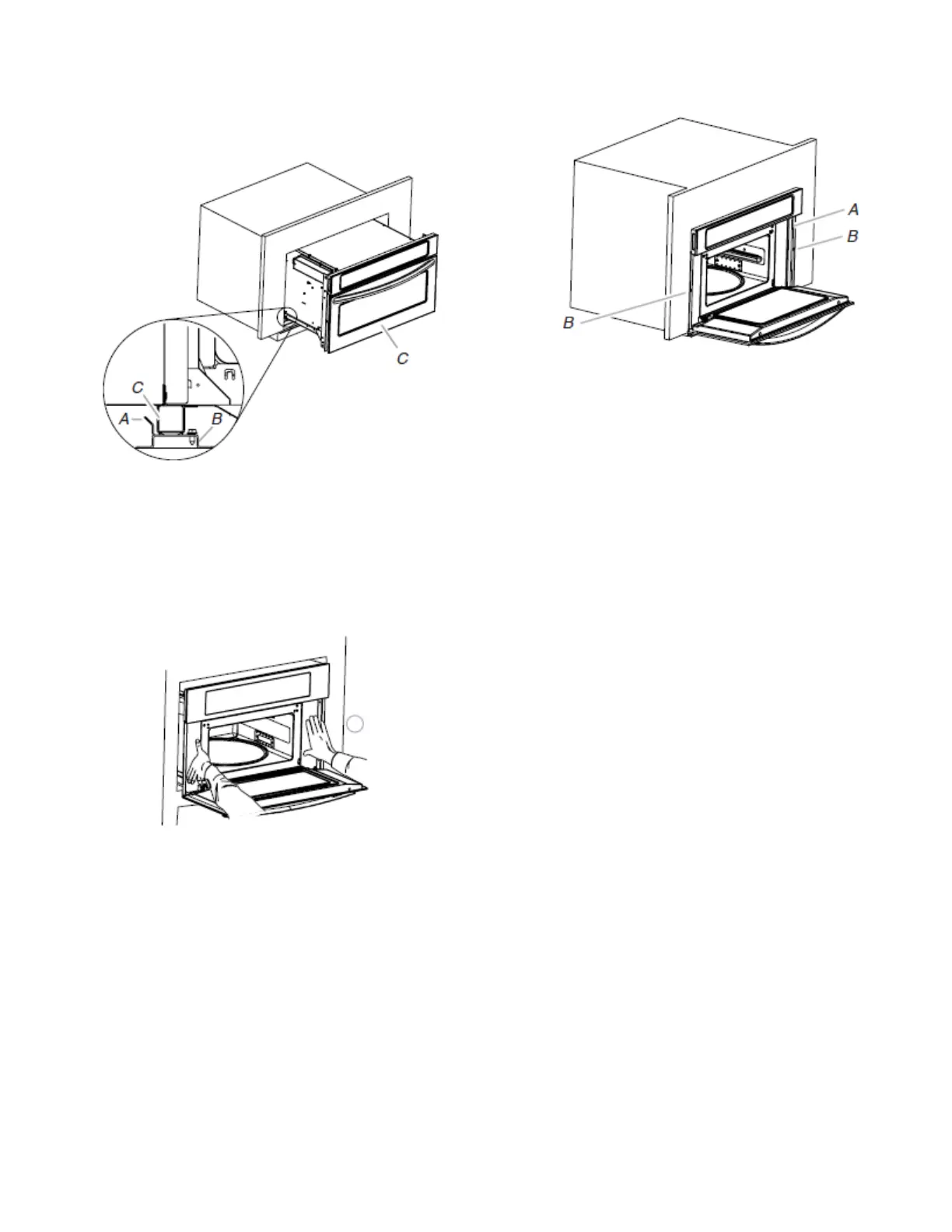 C

C

A

B

A

B

B