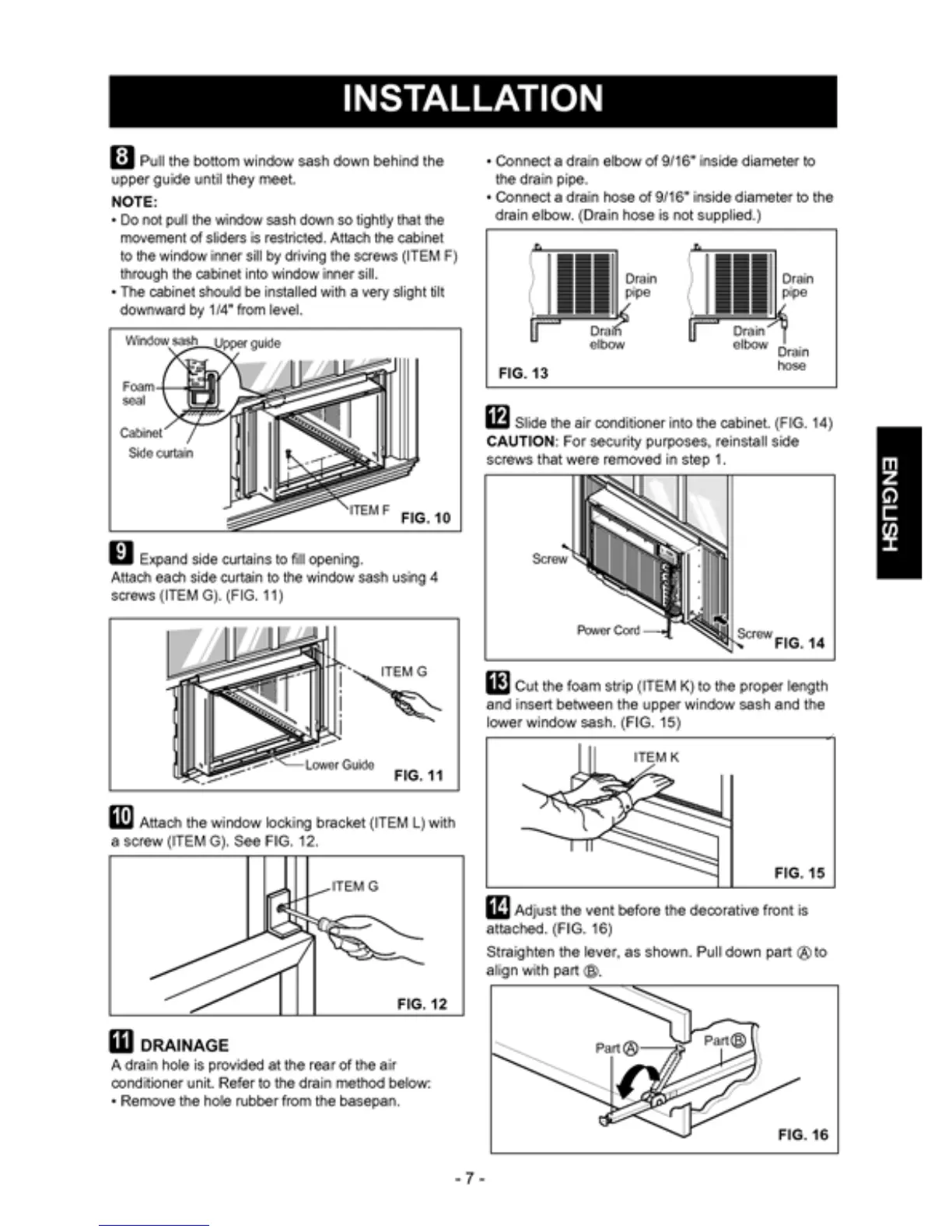 INSTALLATION

8 Pull the bottom window sash down behind the upper guide until they meet.

NOTE:
• Do not pull the window sash down so tightly that the movement of sliders is restricted. Attach the cabinet to the window inner sill by driving the screws (ITEM F) through the cabinet into window inner sill.
• The cabinet should be installed with a very slight tilt downward by 1/4" from level.

Window sash Upper guide Foam seal Cabinet Side curtain ITEM F FIG. 10

9 Expand side curtains to fill opening.
Attach each side curtain to the window sash using 4 screws (ITEM G). (FIG. 11)

ITEM G Lower Guide FIG. 11

10 Attach the window locking bracket (ITEM L) with a screw (ITEM G). See FIG. 12.

ITEM G FIG. 12

11 DRAINAGE
A drain hole is provided at the rear of the air conditioner unit. Refer to the drain method below:
• Remove the hole rubber from the basepan.
• Connect a drain elbow of 9/16" inside diameter to the drain pipe.
• Connect a drain hose of 9/16" inside diameter to the drain elbow. (Drain hose is not supplied.)

Drain pipe Drain elbow Drain pipe Drain elbow Drain hose FIG. 13

12 Slide the air conditioner into the cabinet. (FIG. 14)
CAUTION: For security purposes, reinstall side screws that were removed in step 1.

Screw Power Cord Screw FIG. 14

13 Cut the foam strip (ITEM K) to the proper length and insert between the upper window sash and the lower window sash. (FIG. 15)

ITEM K FIG. 15

14 Adjust the vent before the decorative front is attached. (FIG. 16)
Straighten the lever, as shown. Pull down part Ⓐ to align with part Ⓑ.

Part Ⓐ Part Ⓑ FIG. 16

ENGLISH

- 7 -