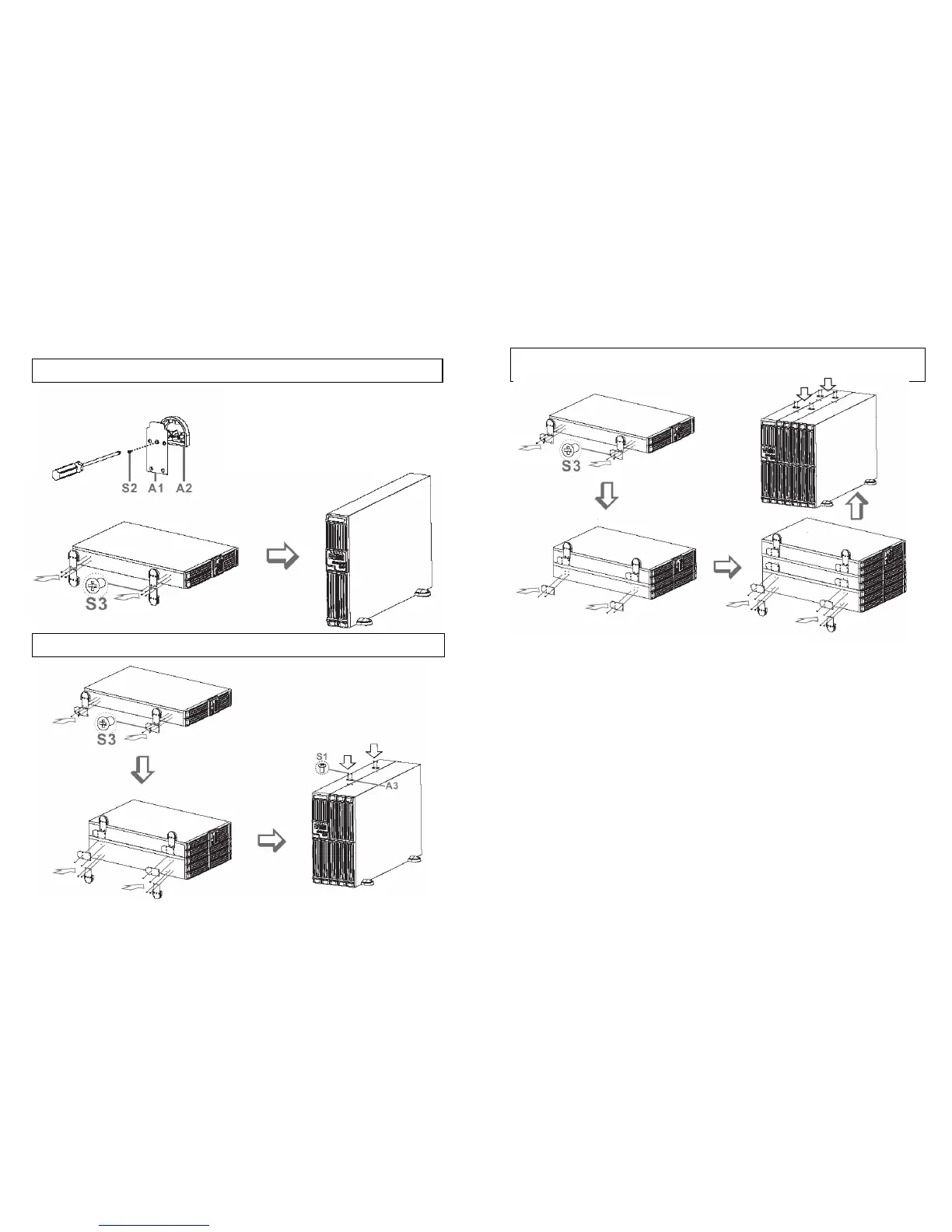 S2 A1 A2

S3

S3

S1

A3

S3