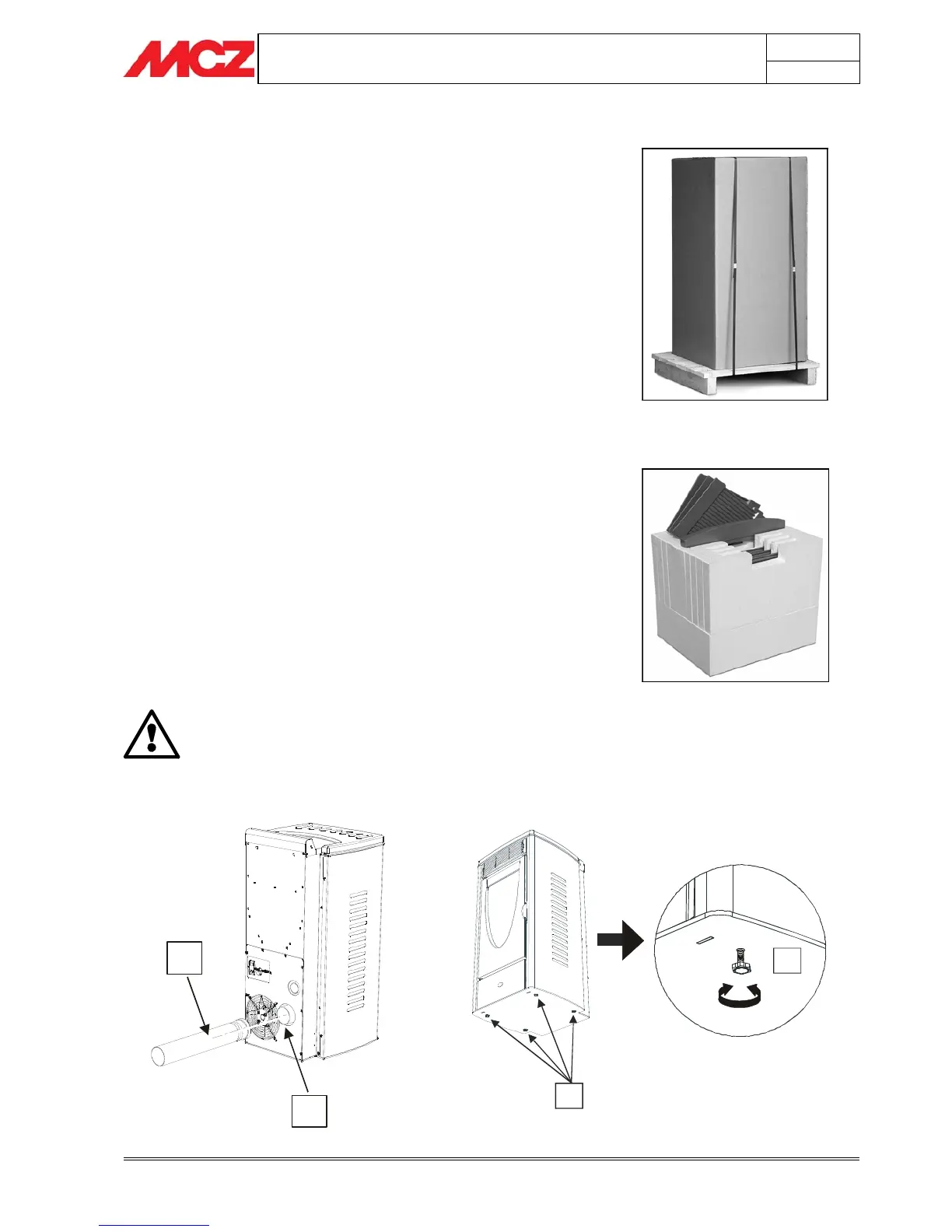 MCZ