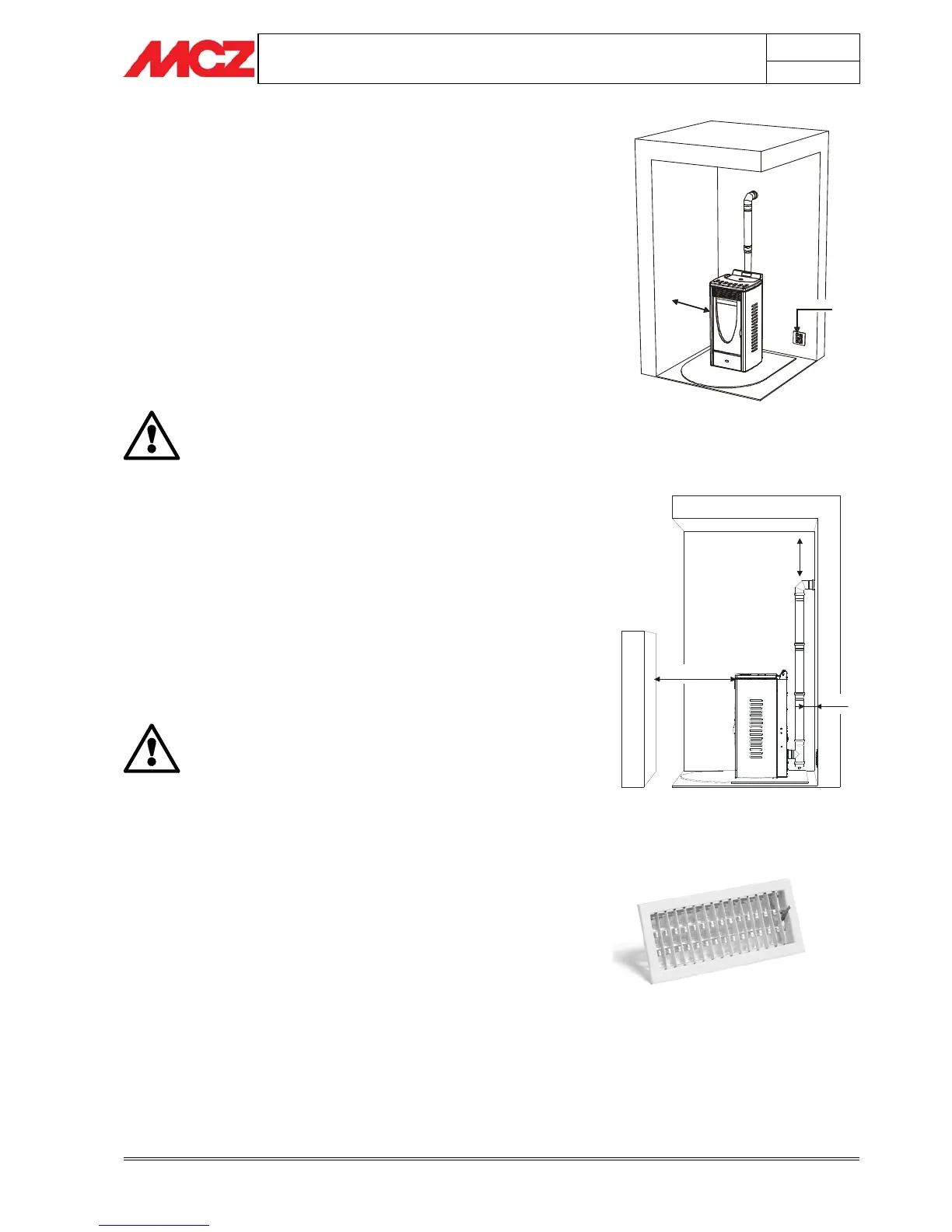 MCZ