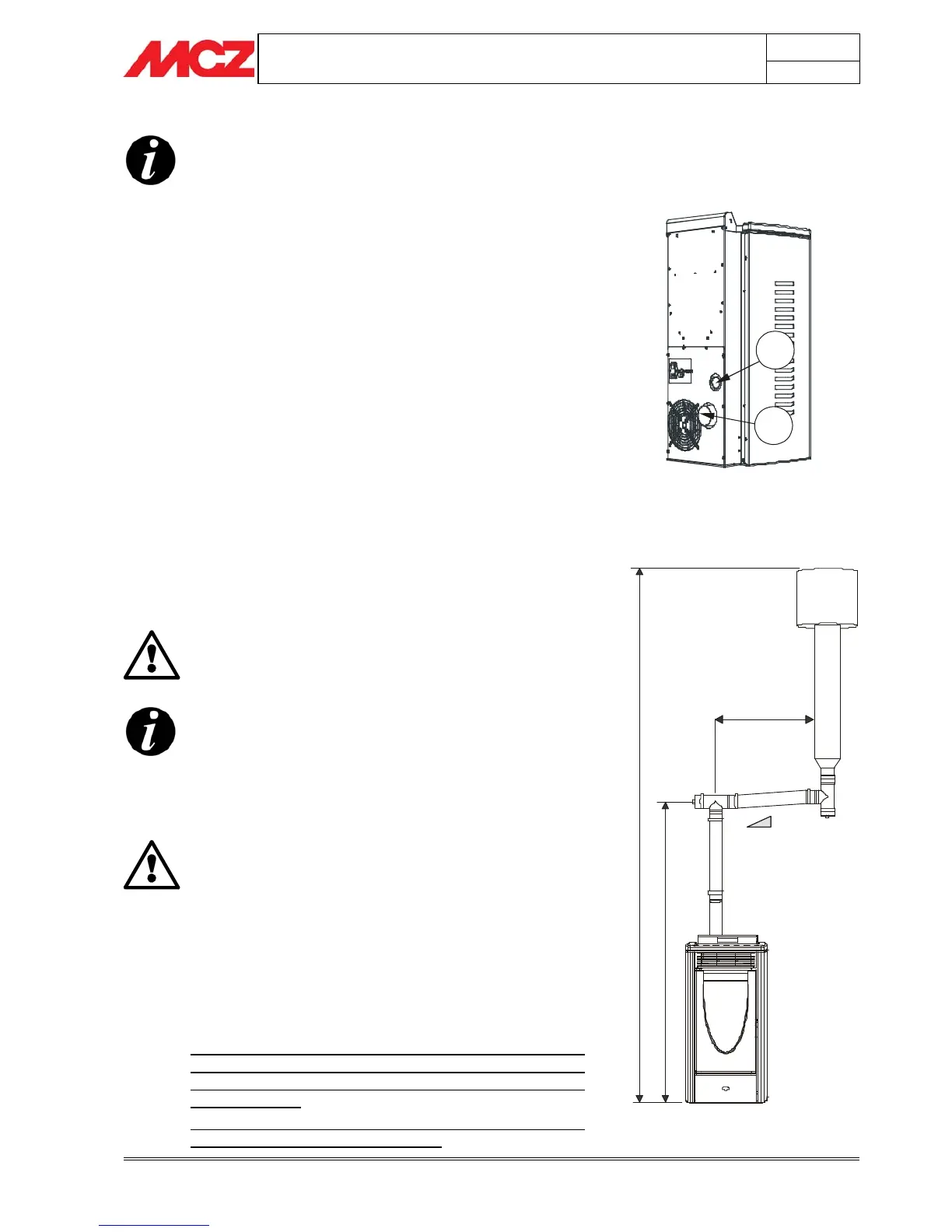 MCZ