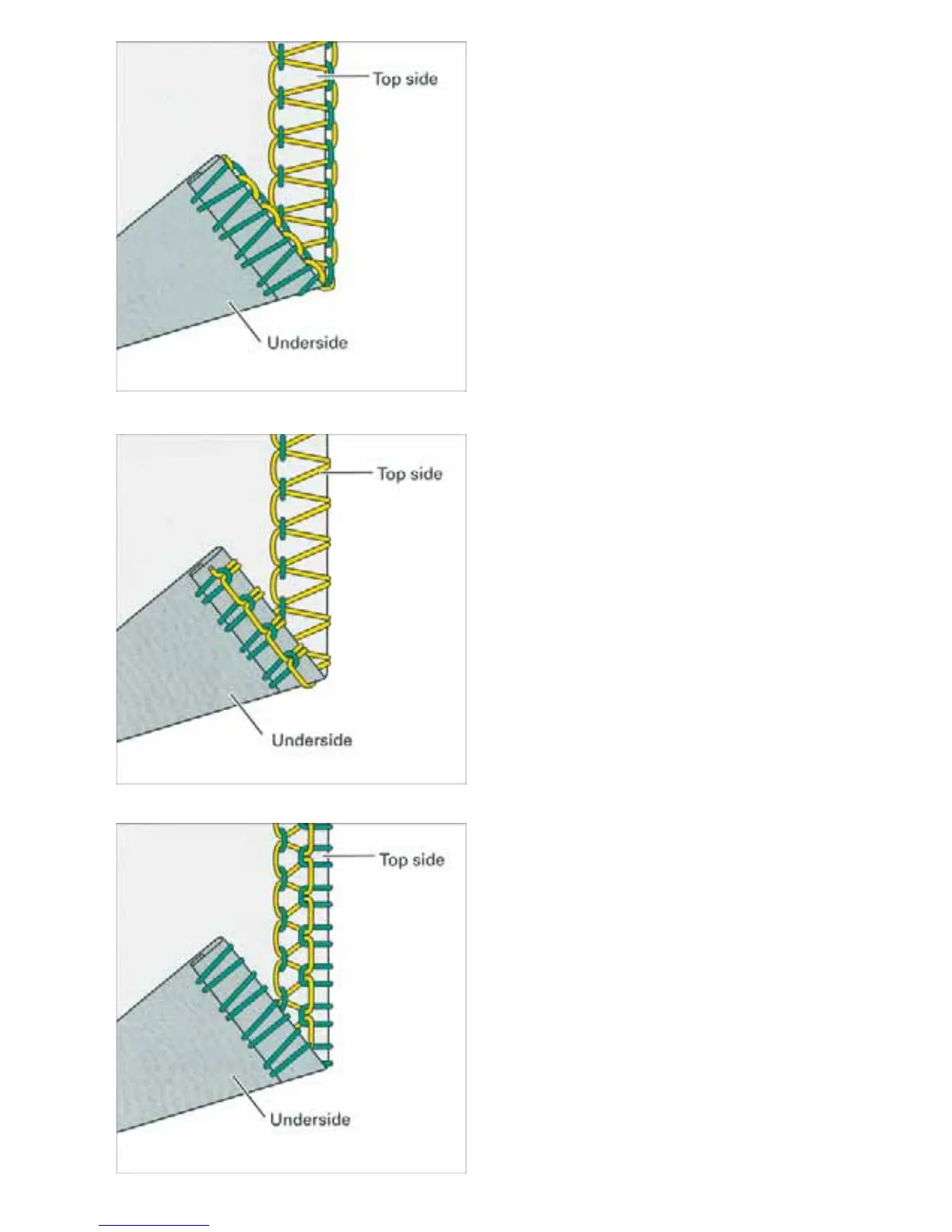 Top side

Underside

Top side

Underside

Top side

Underside