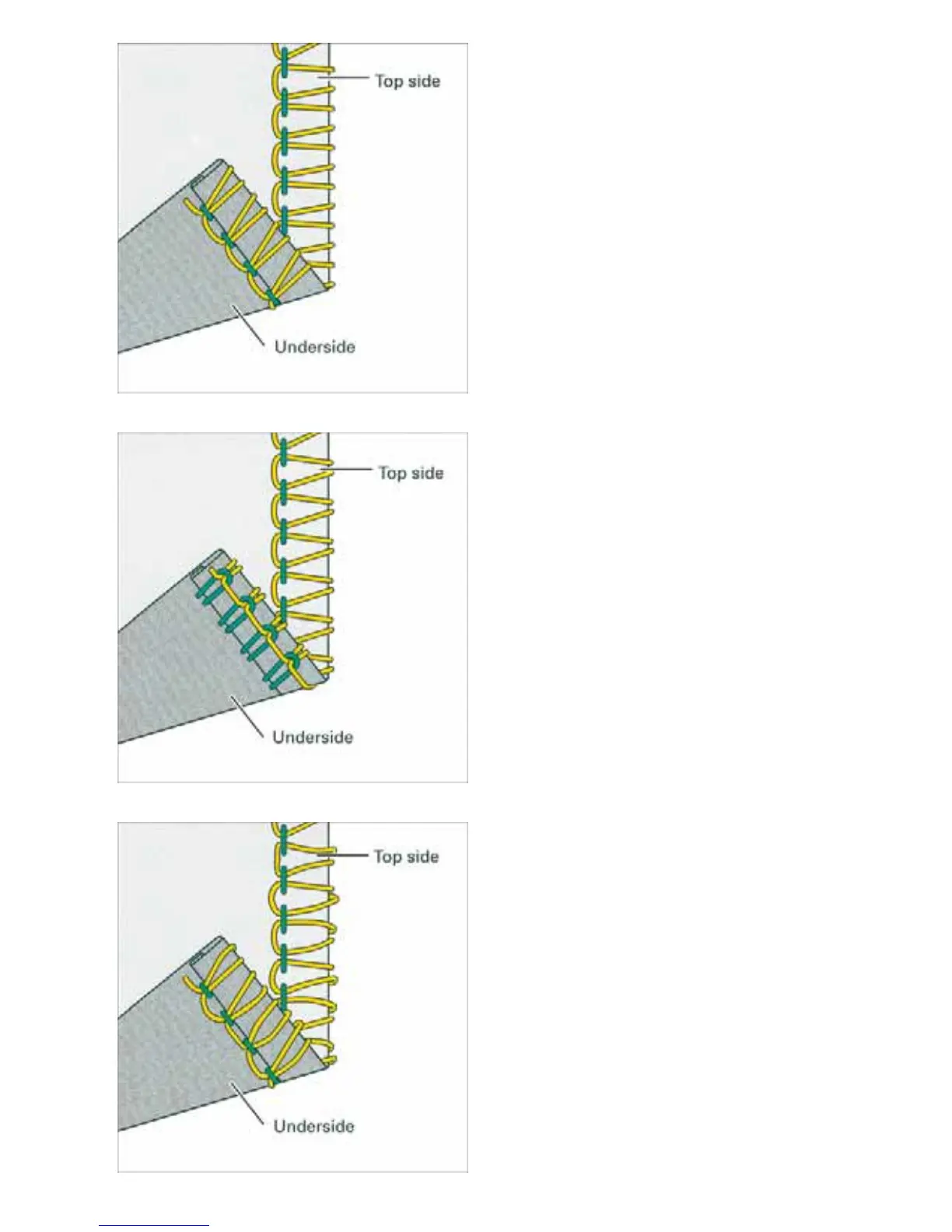 Top side

Underside

Top side

Underside

Top side

Underside