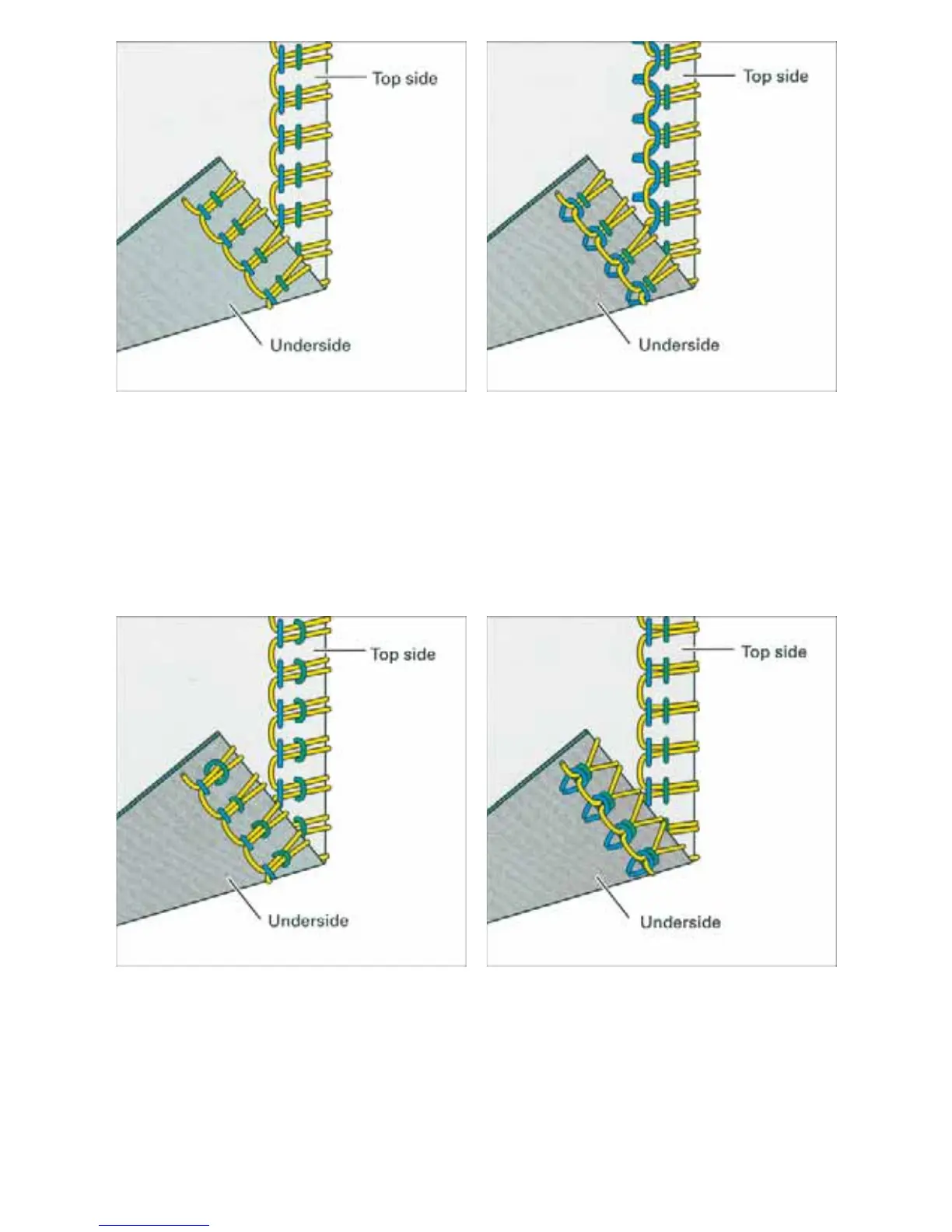 Top side

Underside

Top side

Underside

Top side

Underside

Top side

Underside