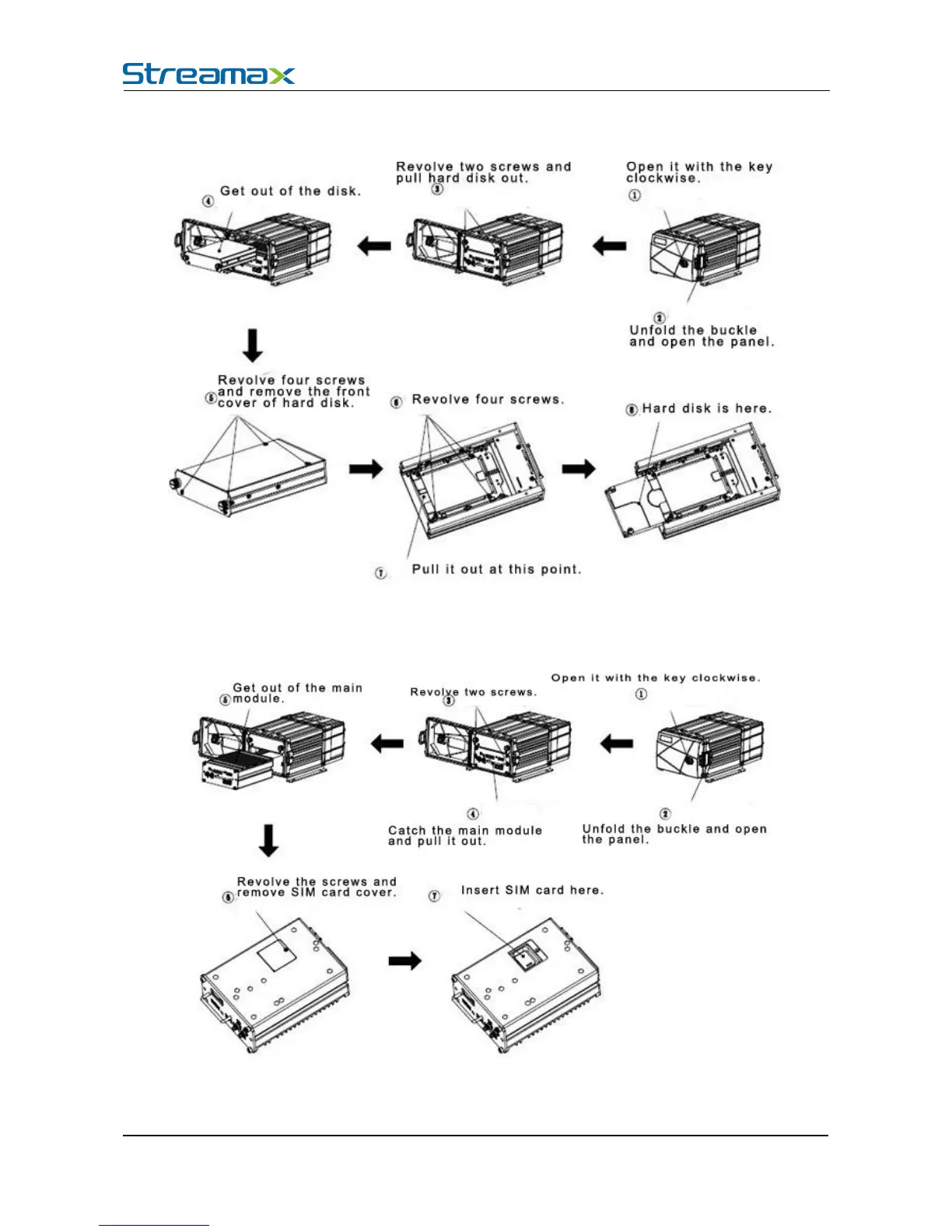 Streamax

① Open it with the key clockwise.

② Unfold the buckle and open the panel.

③ Revolve two screws and pull hard disk out.

④ Get out of the disk.

⑤ Revolve four screws and remove the front cover of hard disk.

⑥ Revolve four screws.

⑦ Pull it out at this point.

⑧ Hard disk is here.

① Open it with the key clockwise.

② Unfold the buckle and open the panel.

③ Revolve two screws.

④ Catch the main module and pull it out.

⑤ Get out of the main module.

⑥ Revolve the screws and remove SIM card cover.

⑦ Insert SIM card here.