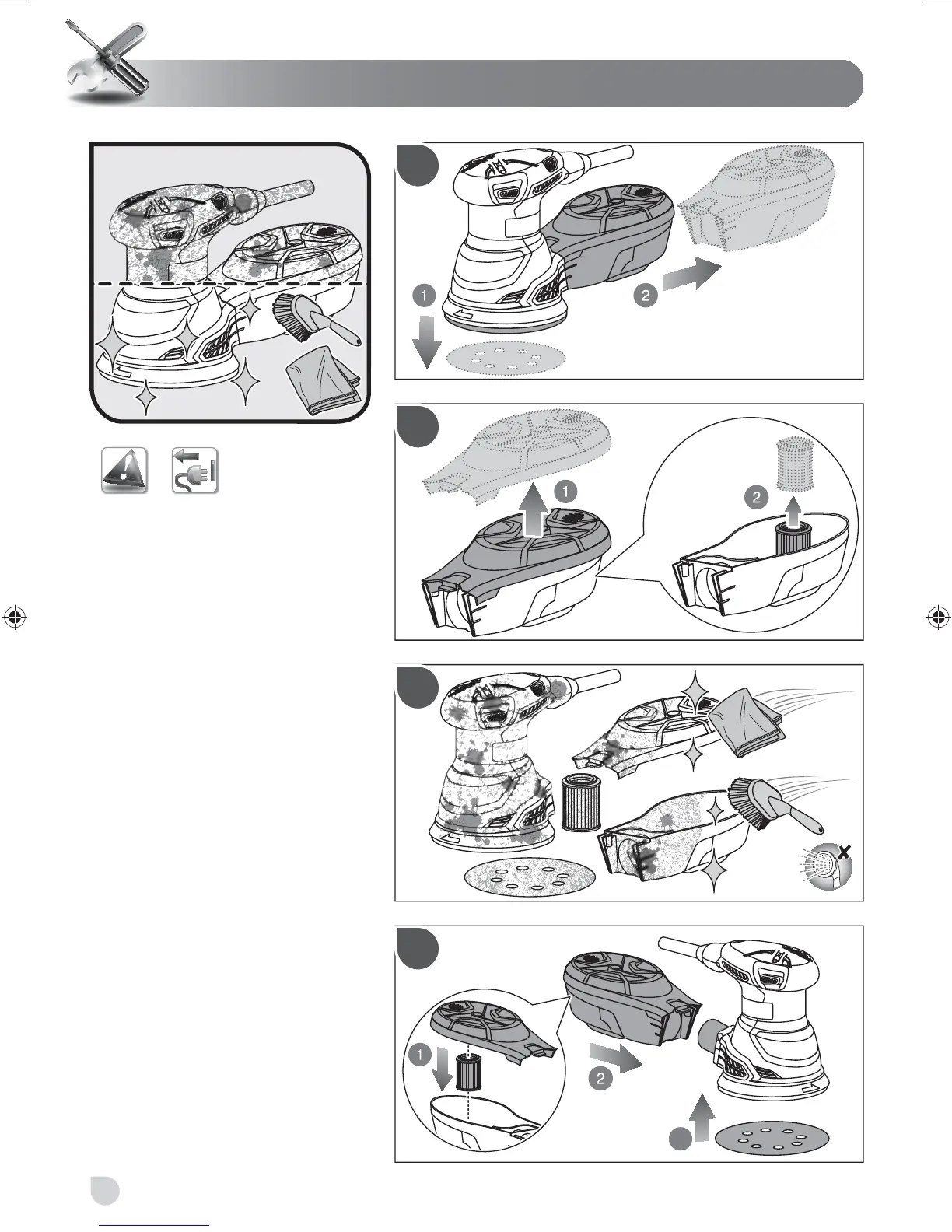 1
2

1
2

1
2