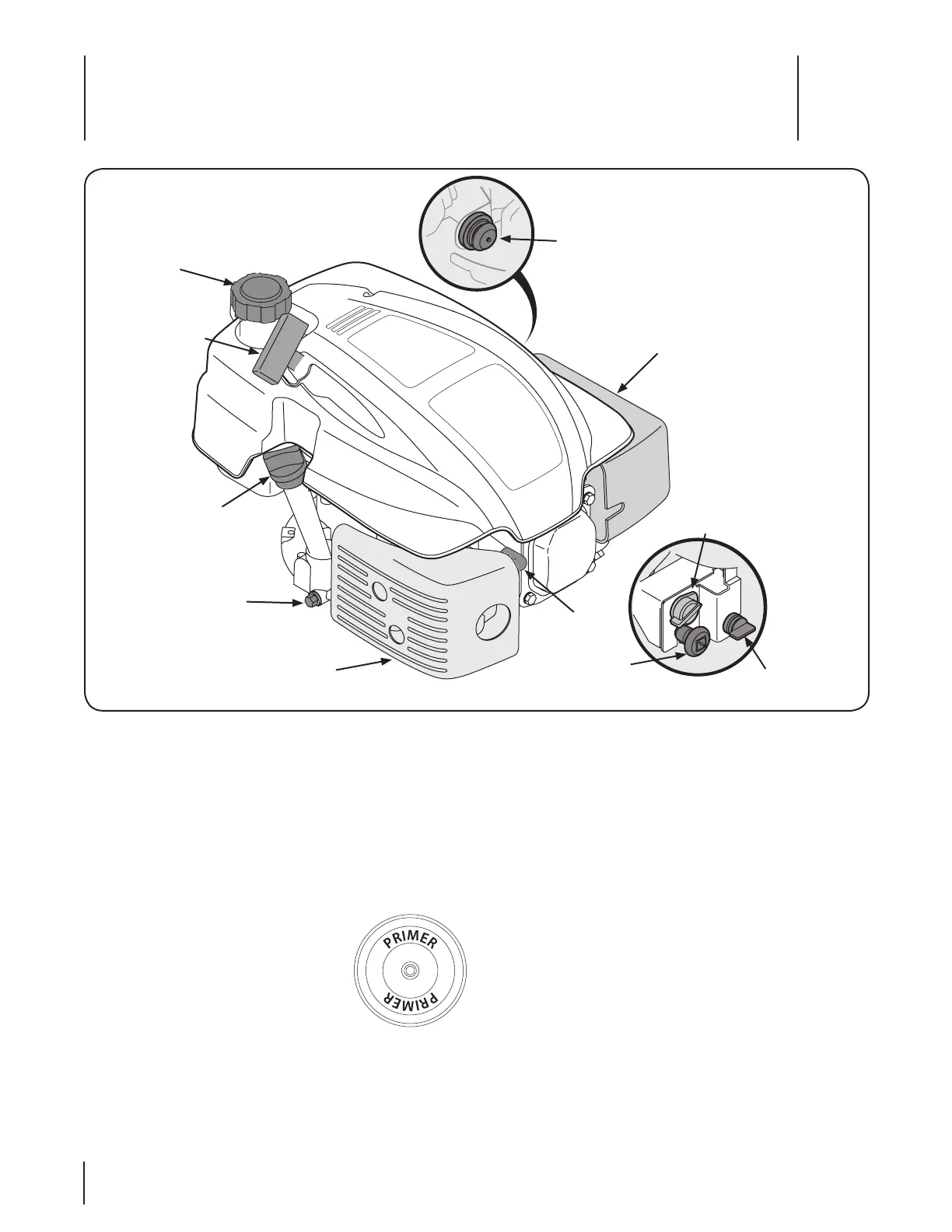 PRIMER
PRIMER