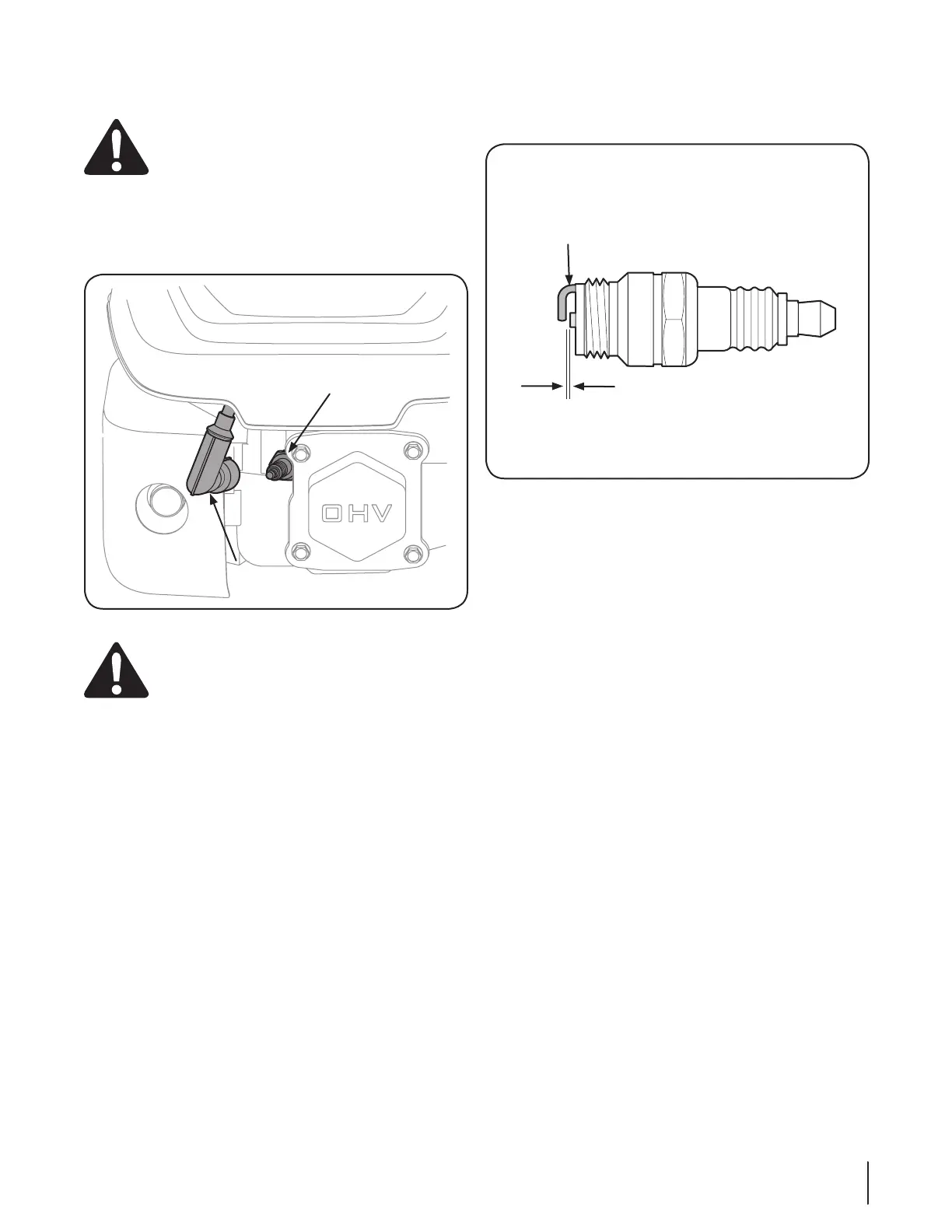 OHV