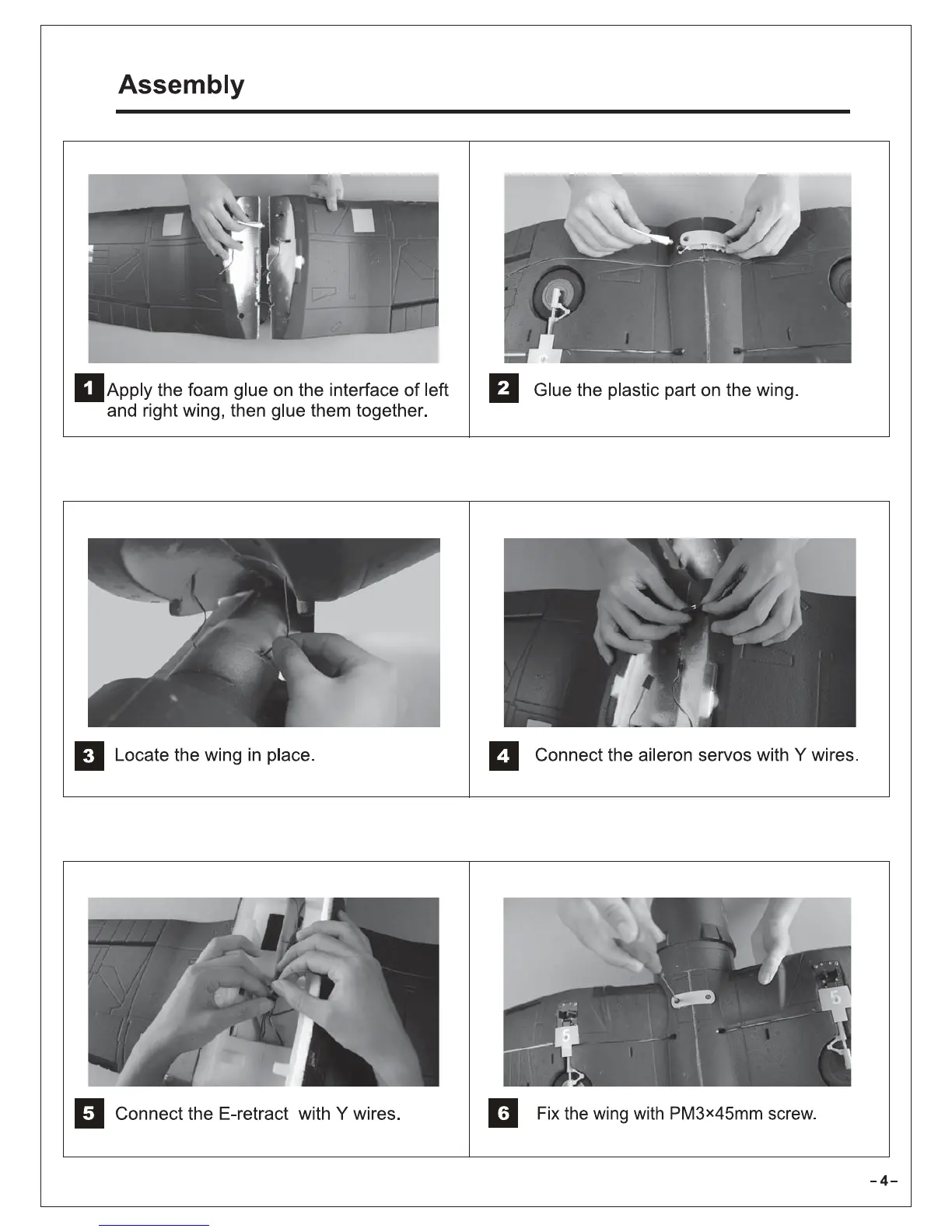 Assembly

1 Apply the foam glue on the interface of left and right wing, then glue them together.

2 Glue the plastic part on the wing.

3 Locate the wing in place.

4 Connect the aileron servos with Y wires.

5 Connect the E-retract with Y wires.

6 Fix the wing with PM3×45mm screw.

-4-