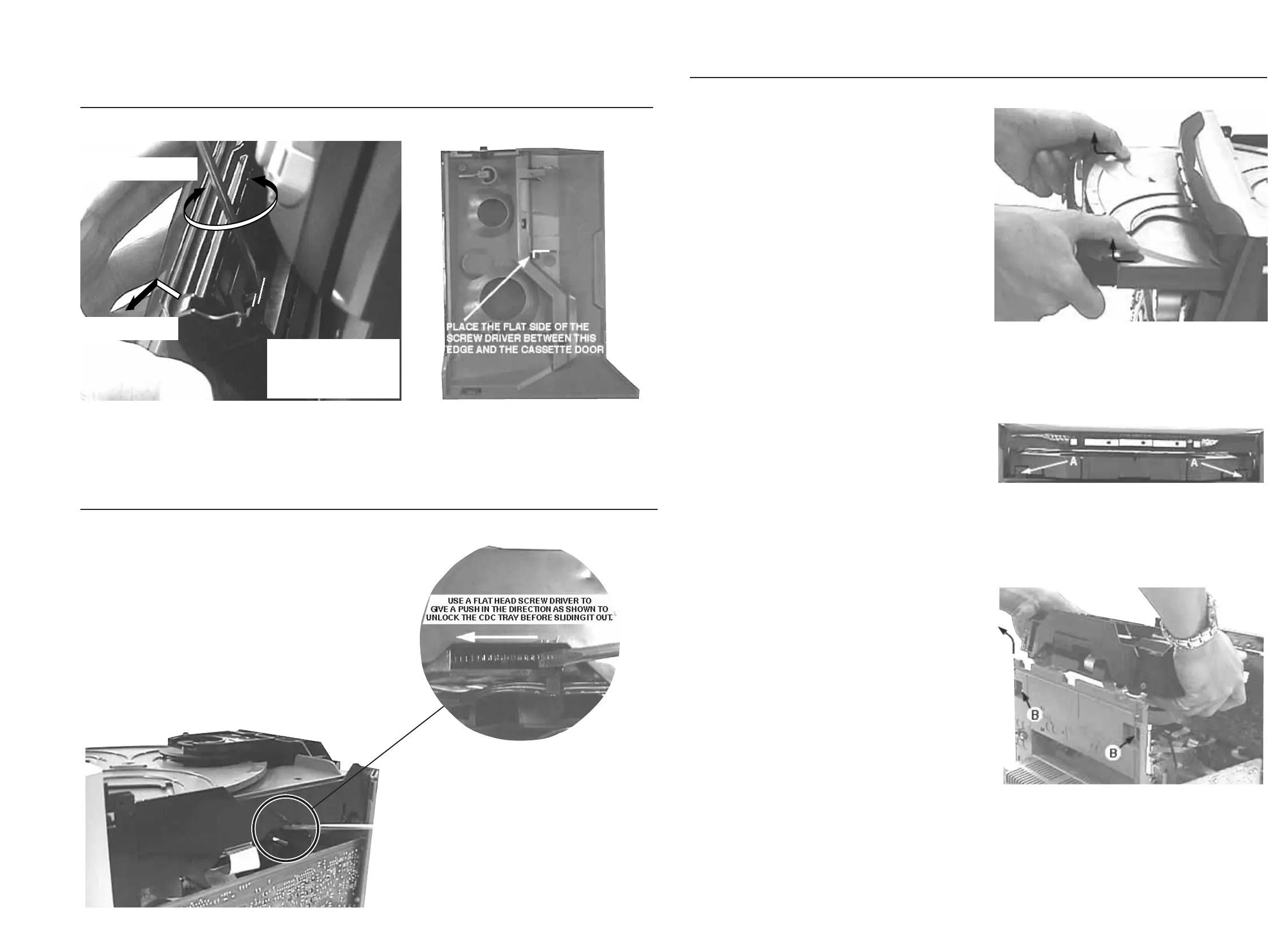 PLACE THE FLAT SIDE OF THE SCREW DRIVER BETWEEN THIS EDGE AND THE CASSETTE DOOR

USE A FLAT HEAD SCREW DRIVER TO GIVE A PUSH IN THE DIRECTION AS SHOWN TO UNLOCK THE CDC TRAY BEFORE SLIDING IT OUT.

A

A

B

B