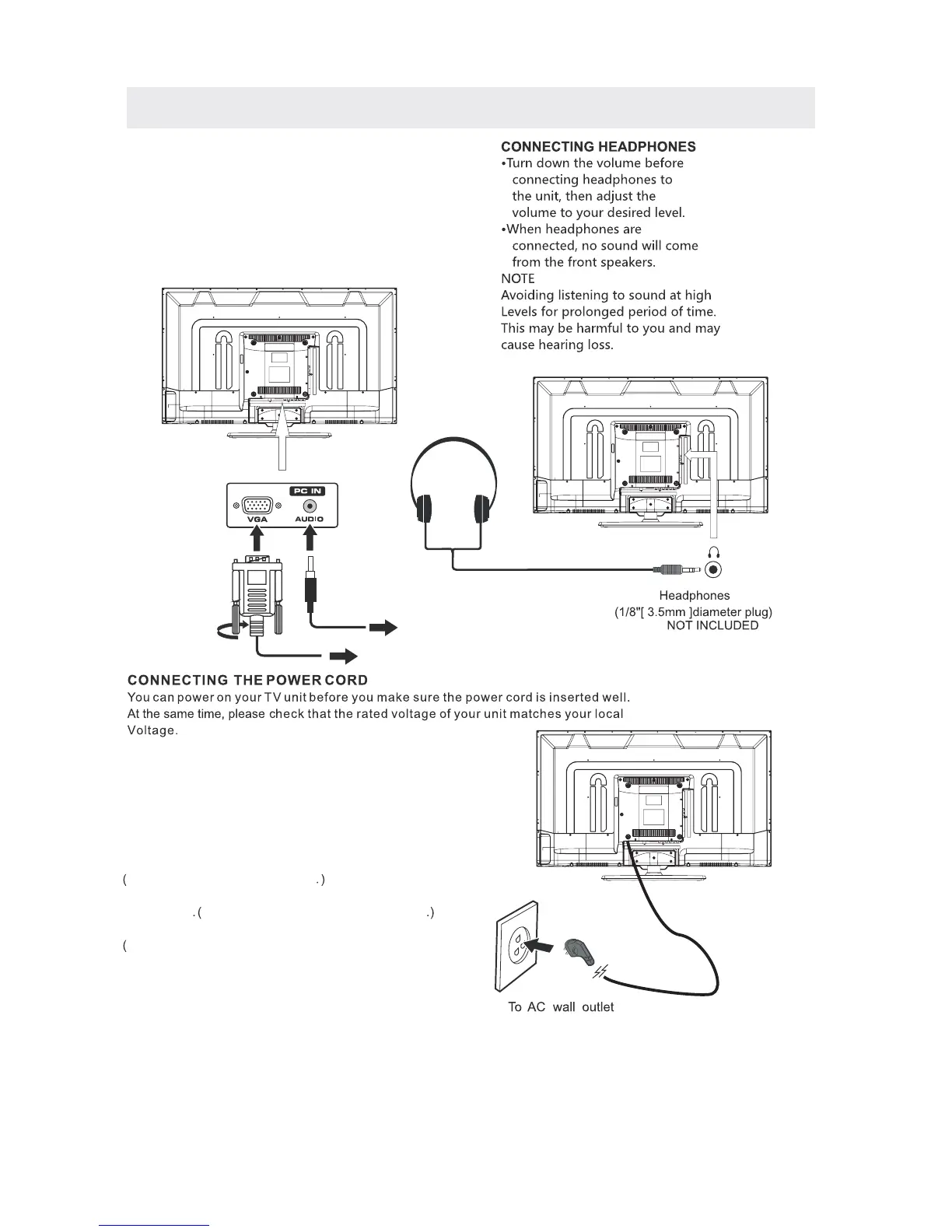 CONNECTING HEADPHONES
•Turn down the volume before connecting headphones to the unit, then adjust the volume to your desired level.
•When headphones are connected, no sound will come from the front speakers.
NOTE
Avoiding listening to sound at high Levels for prolonged period of time. This may be harmful to you and may cause hearing loss.

PC IN
VGA
AUDIO

Headphones
(1/8"[ 3.5mm ]diameter plug)
NOT INCLUDED

CONNECTING THE POWER CORD
You can power on your TV unit before you make sure the power cord is inserted well.
At the same time, please check that the rated voltage of your unit matches your local Voltage.

( .)

.( .)

(

To AC wall outlet