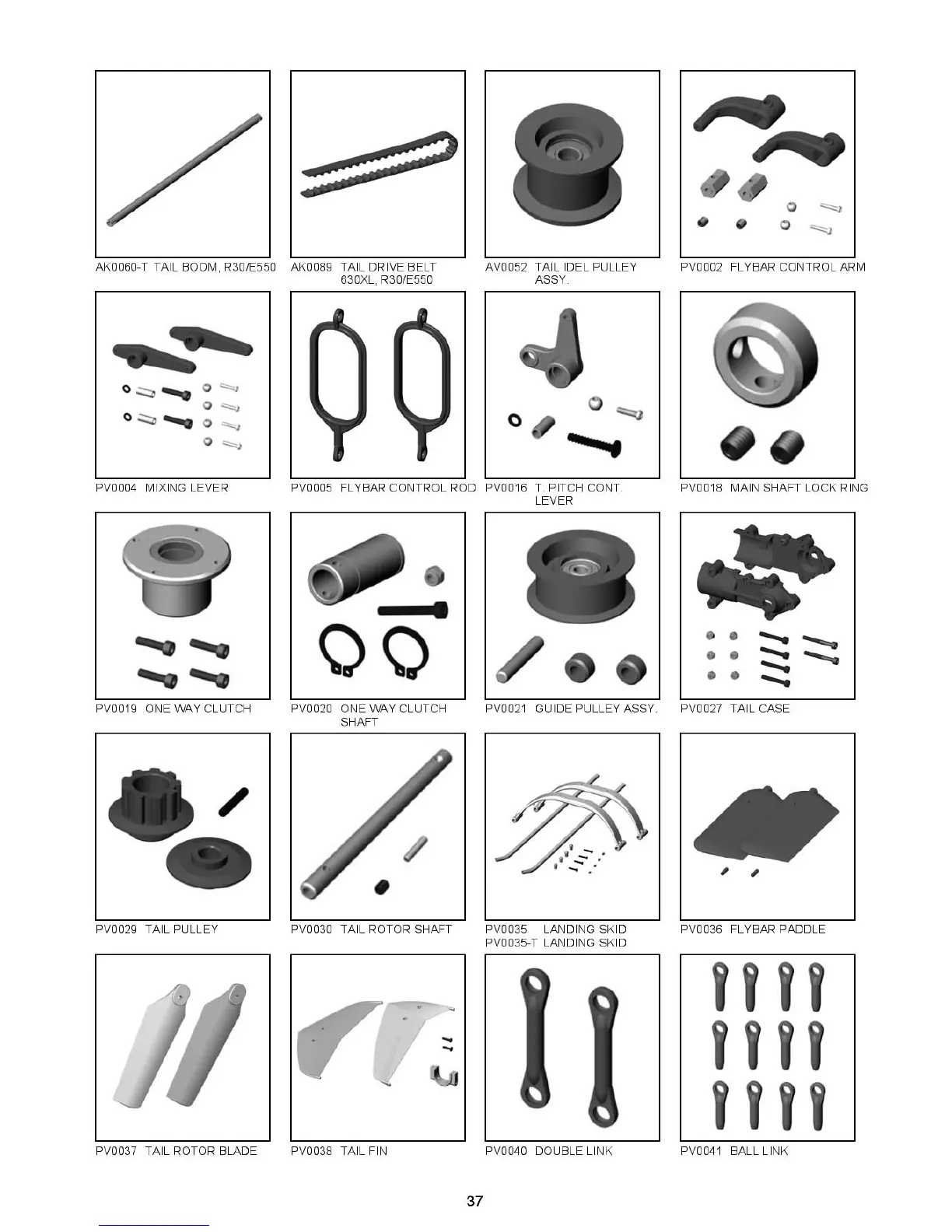 AK0060-T TAIL BOOM, R30/E550

AK0089 TAIL DRIVE BELT 630XL, R30/E550

AV0052 TAIL IDEL PULLEY ASSY.

PV0002 FLYBAR CONTROL ARM

PV0004 MIXING LEVER

PV0005 FLYBAR CONTROL ROD

PV0016 T. PITCH CONT. LEVER

PV0018 MAIN SHAFT LOCK RING

PV0019 ONE WAY CLUTCH

PV0020 ONE WAY CLUTCH SHAFT

PV0021 GUIDE PULLEY ASSY.

PV0027 TAIL CASE

PV0029 TAIL PULLEY

PV0030 TAIL ROTOR SHAFT

PV0035 LANDING SKID
PV0035-T LANDING SKID

PV0036 FLYBAR PADDLE

PV0037 TAIL ROTOR BLADE

PV0038 TAIL FIN

PV0040 DOUBLE LINK

PV0041 BALL LINK

37