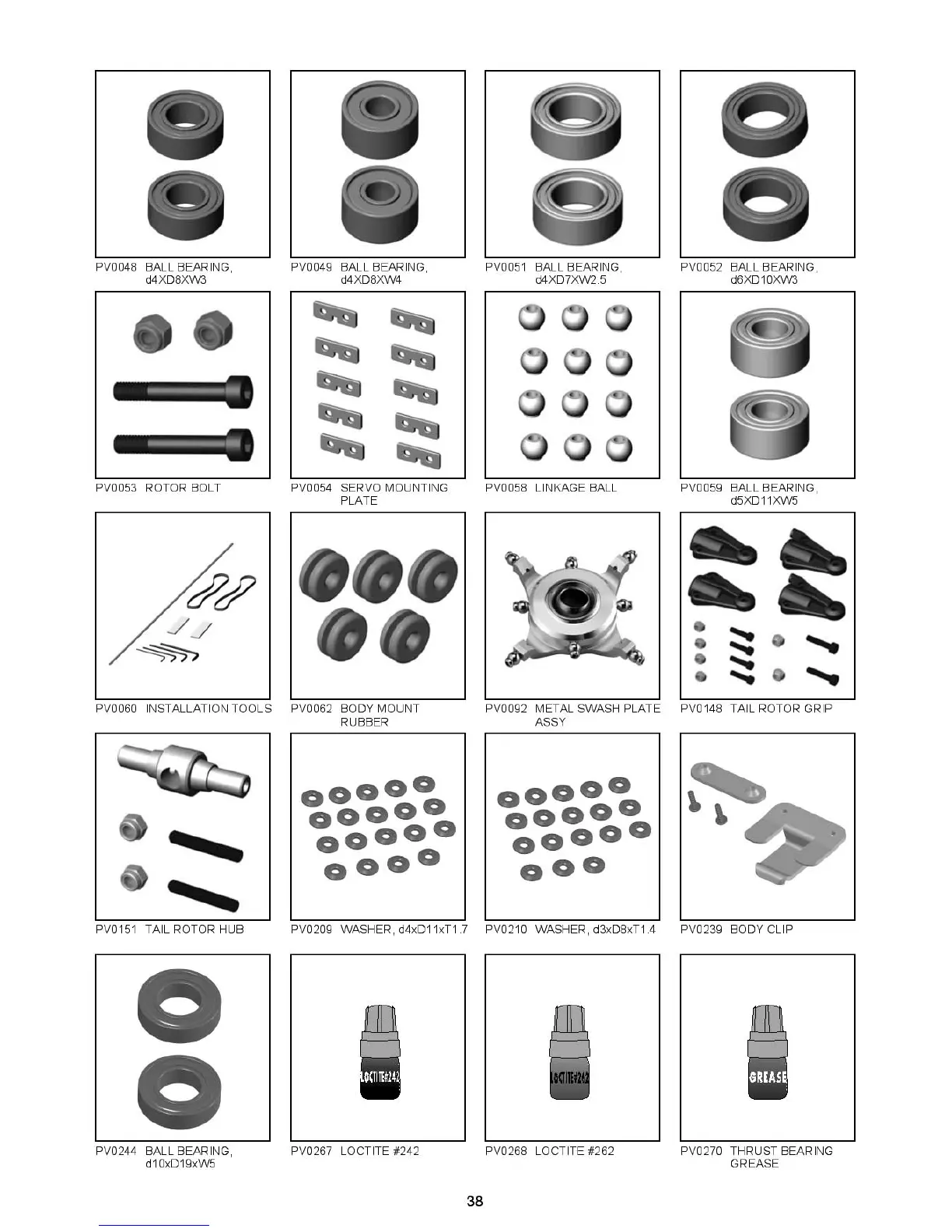 PV0048 BALL BEARING, d4XD8XW3

PV0049 BALL BEARING, d4XD8XW4

PV0051 BALL BEARING, d4XD7XW2.5

PV0052 BALL BEARING, d6XD10XW3

PV0053 ROTOR BOLT

PV0054 SERVO MOUNTING PLATE

PV0058 LINKAGE BALL

PV0059 BALL BEARING, d5XD11XW5

PV0060 INSTALLATION TOOLS

PV0062 BODY MOUNT RUBBER

PV0092 METAL SWASH PLATE ASSY

PV0148 TAIL ROTOR GRIP

PV0151 TAIL ROTOR HUB

PV0209 WASHER, d4xD11xT1.7

PV0210 WASHER, d3xD8xT1.4

PV0239 BODY CLIP

PV0244 BALL BEARING, d10xD19xW5

LOCTITE#242

PV0267 LOCTITE #242

LOCTITE#262

PV0268 LOCTITE #262

GREASE

PV0270 THRUST BEARING GREASE

38