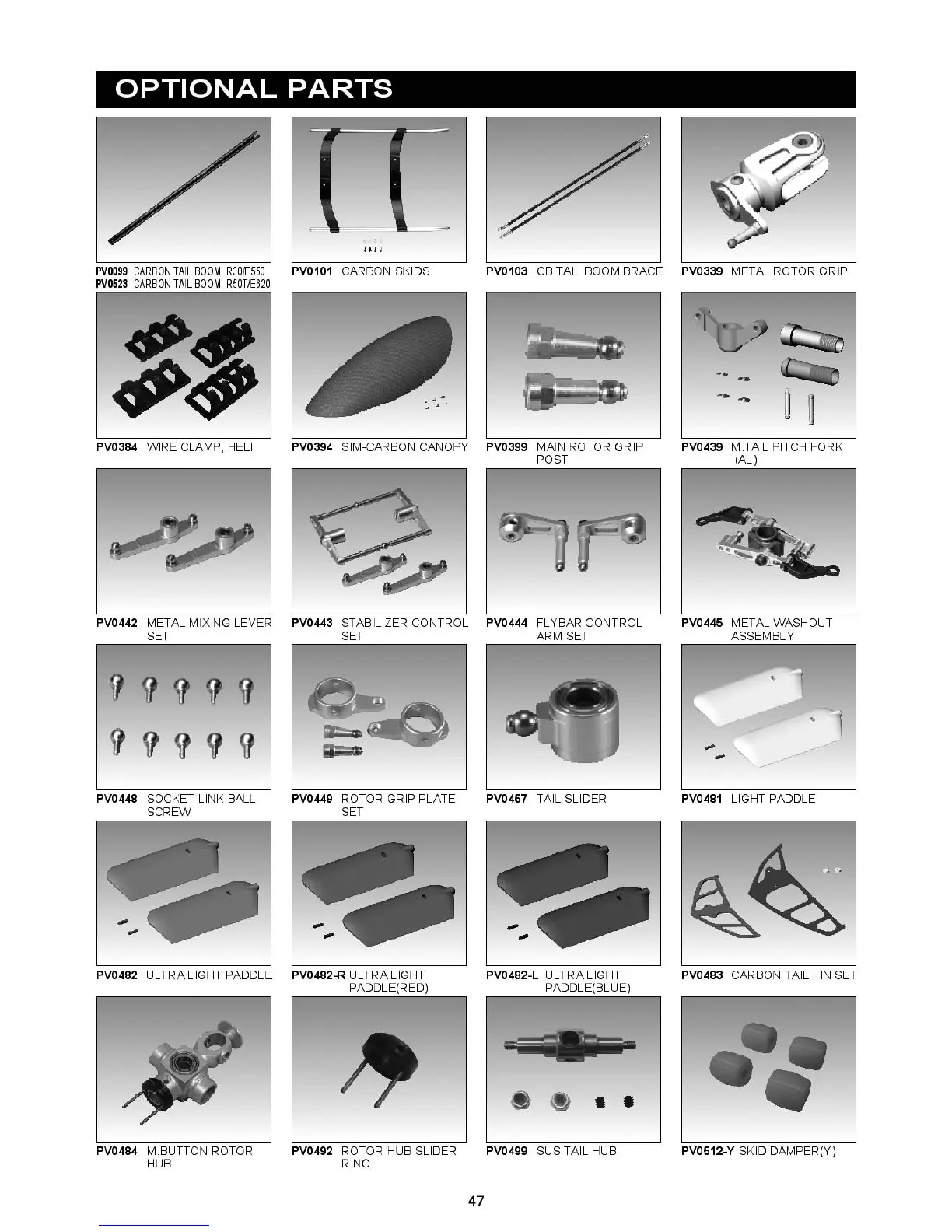 OPTIONAL PARTS

PV0099 CARBON TAIL BOOM, R30/E550
PV0523 CARBON TAIL BOOM, R50T/E620

PV0101 CARBON SKIDS

PV0103 CB TAIL BOOM BRACE

PV0339 METAL ROTOR GRIP

PV0384 WIRE CLAMP, HELI

PV0394 SIM-CARBON CANOPY

PV0399 MAIN ROTOR GRIP POST

PV0439 M.TAIL PITCH FORK (AL)

PV0442 METAL MIXING LEVER SET

PV0443 STABILIZER CONTROL SET

PV0444 FLYBAR CONTROL ARM SET

PV0445 METAL WASHOUT ASSEMBLY

PV0448 SOCKET LINK BALL SCREW

PV0449 ROTOR GRIP PLATE SET

PV0457 TAIL SLIDER

PV0481 LIGHT PADDLE

PV0482 ULTRA LIGHT PADDLE

PV0482-R ULTRA LIGHT PADDLE(RED)

PV0482-L ULTRA LIGHT PADDLE(BLUE)

PV0483 CARBON TAIL FIN SET

PV0484 M.BUTTON ROTOR HUB

PV0492 ROTOR HUB SLIDER RING

PV0499 SUS TAIL HUB

PV0512-Y SKID DAMPER(Y)

47