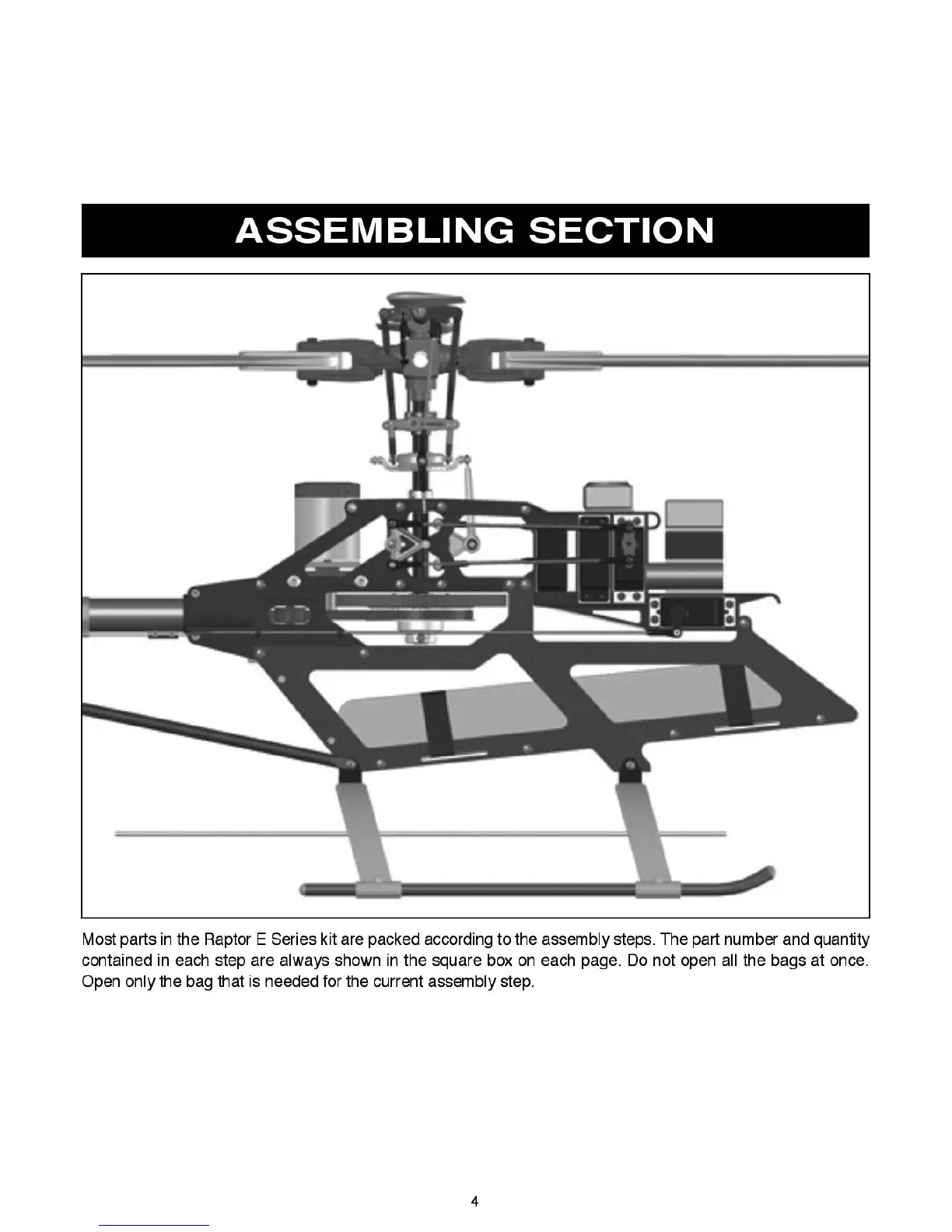 ASSEMBLING SECTION

Most parts in the Raptor E Series kit are packed according to the assembly steps. The part number and quantity contained in each step are always shown in the square box on each page. Do not open all the bags at once. Open only the bag that is needed for the current assembly step.

4