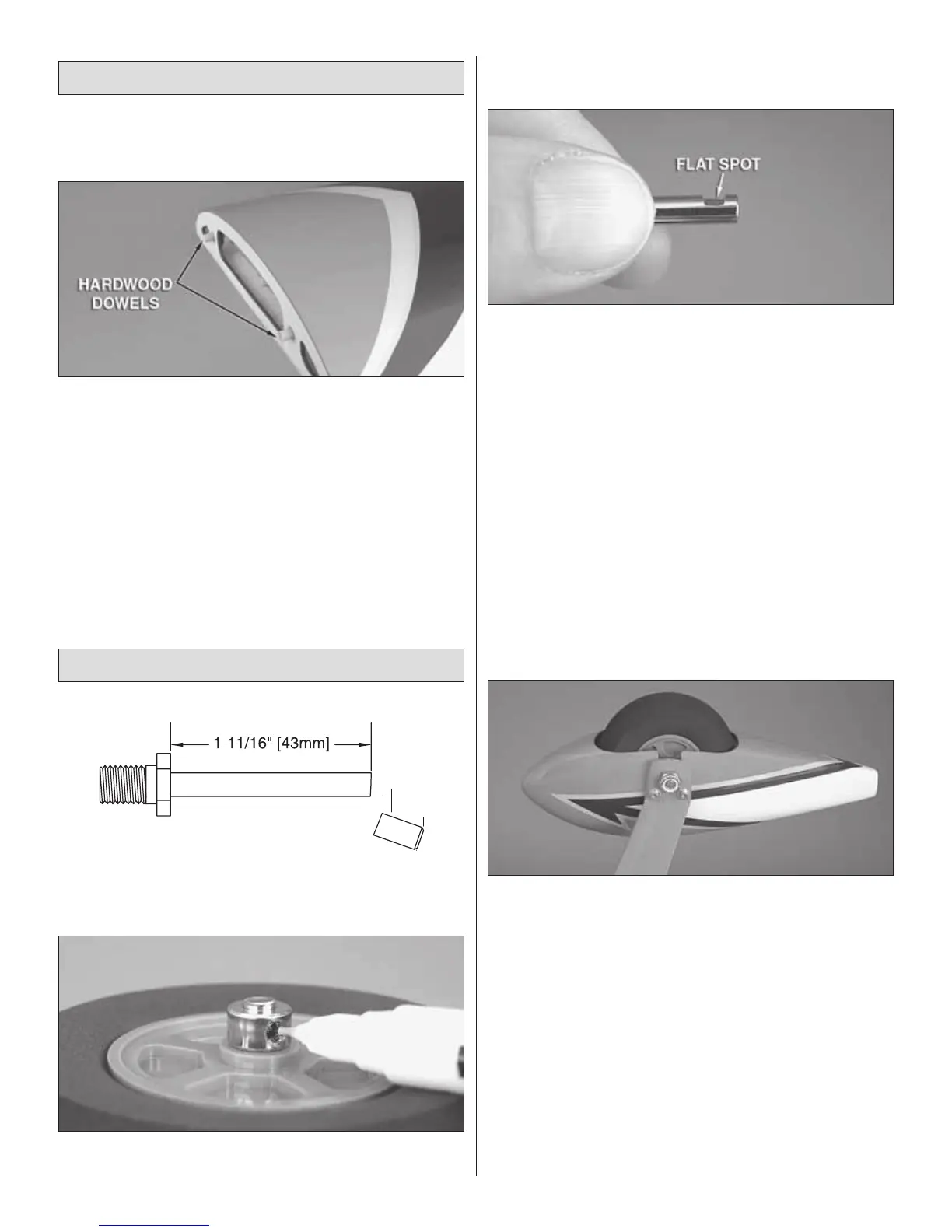 HARDWOOD DOWELS

1-11/16" [43mm]

FLAT SPOT