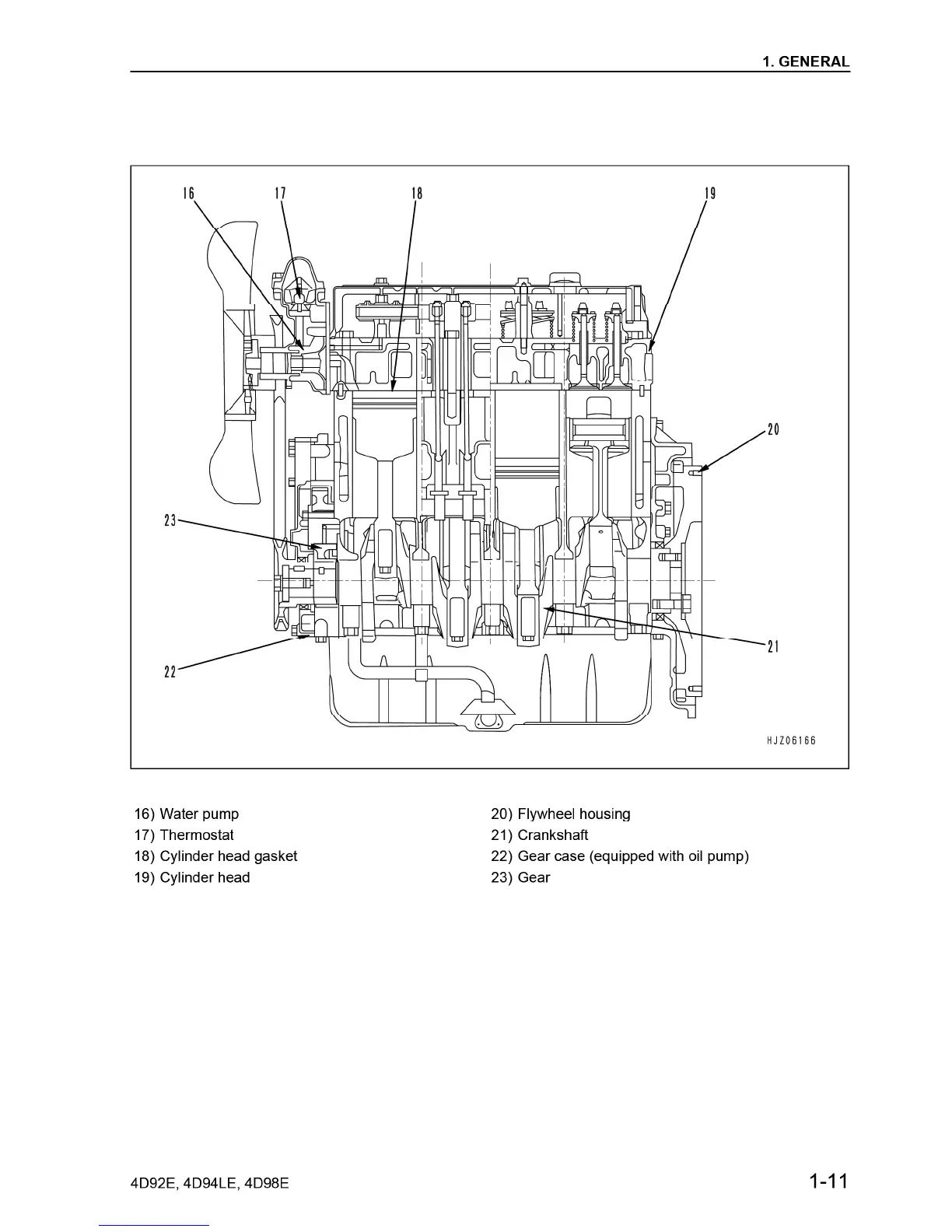 1. GENERAL

16

17

18

19

20

23

21

22

HJZ06166

16) Water pump
17) Thermostat
18) Cylinder head gasket
19) Cylinder head

20) Flywheel housing
21) Crankshaft
22) Gear case (equipped with oil pump)
23) Gear

4D92E, 4D94LE, 4D98E

1-11