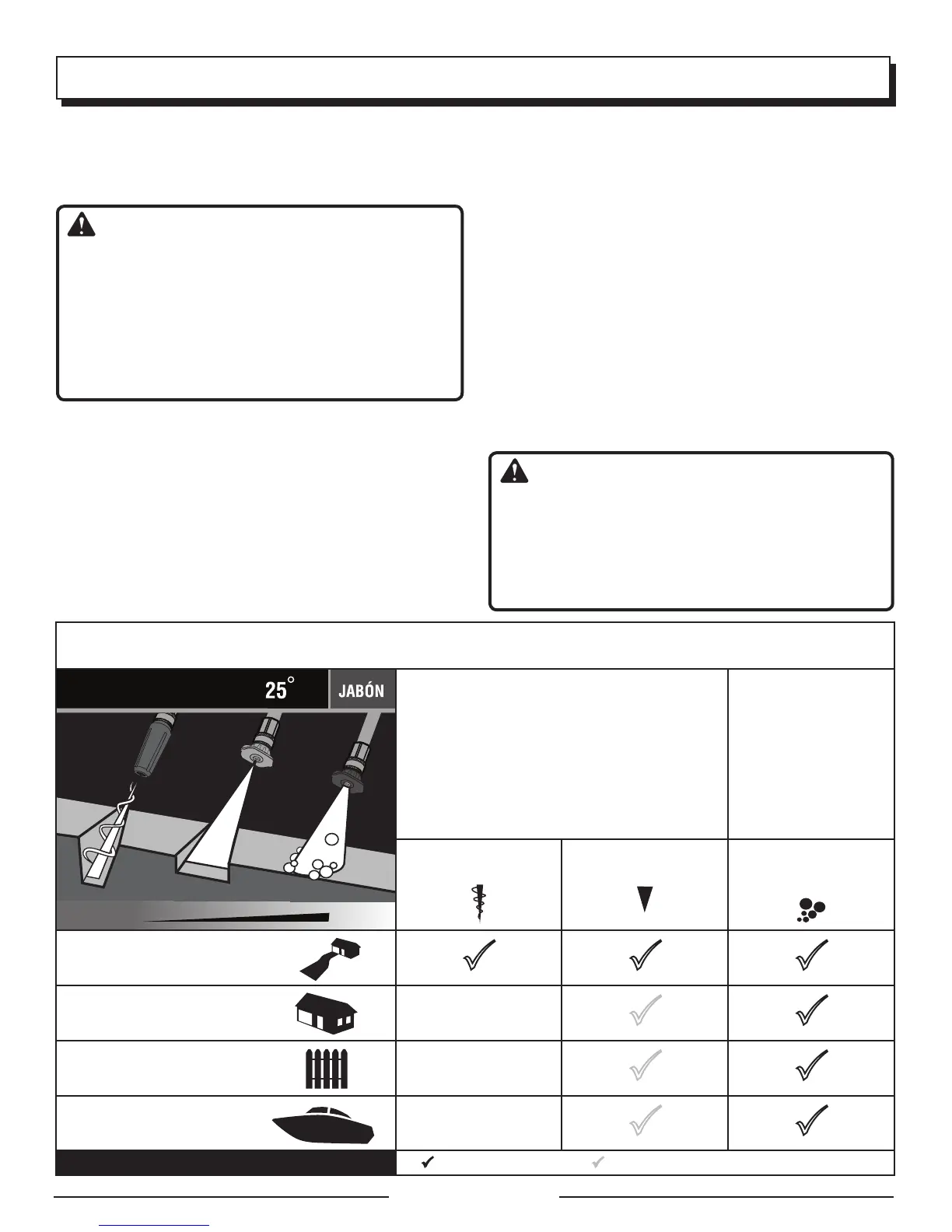 25°

JABÓN