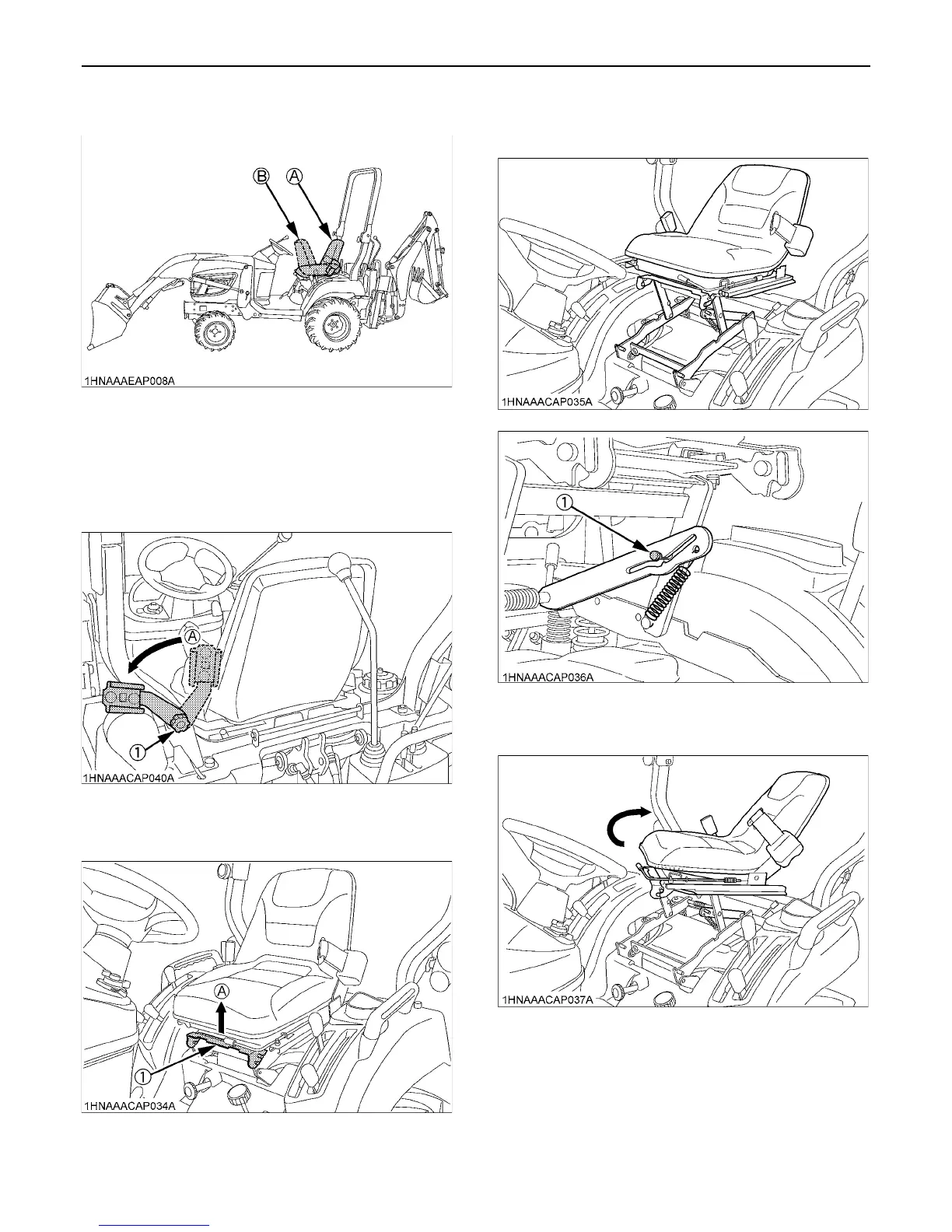 B A

1HNAAAEAP008A

A

1

1HNAAACAP040A

A

1

1HNAAACAP034A

1HNAAACAP035A

1

1HNAAACAP036A

1HNAAACAP037A