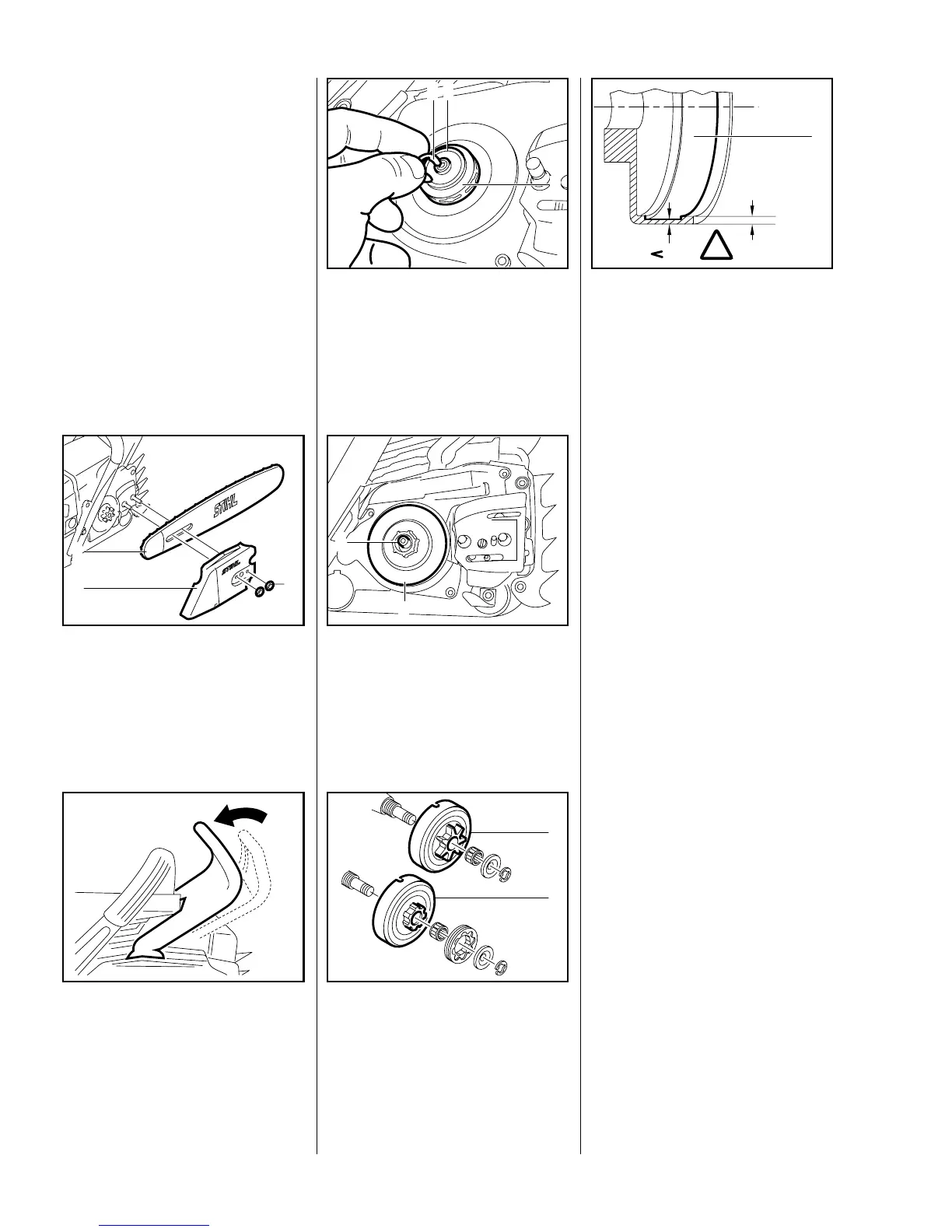 STIHL

STIHL

<