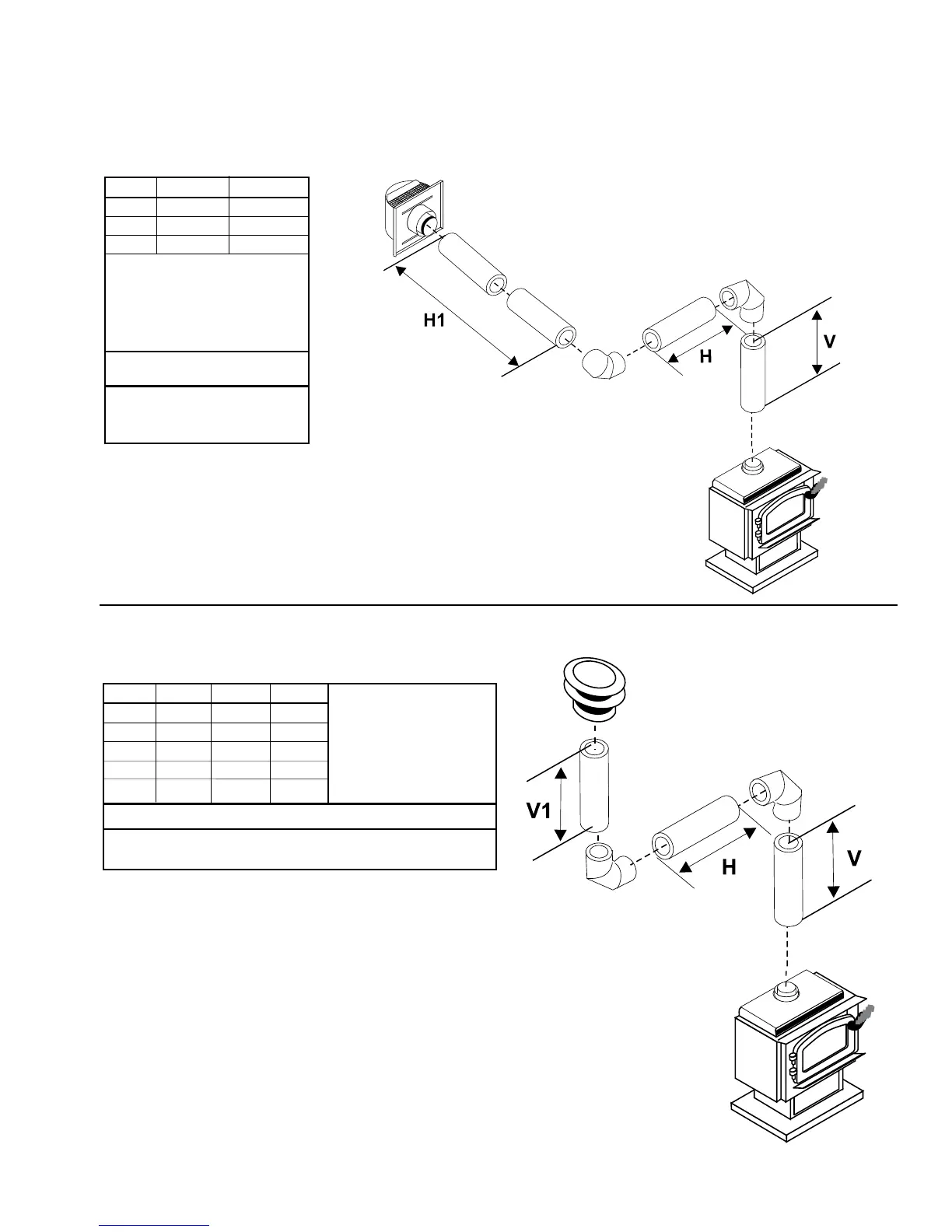 H1

H

V

V1

H

V